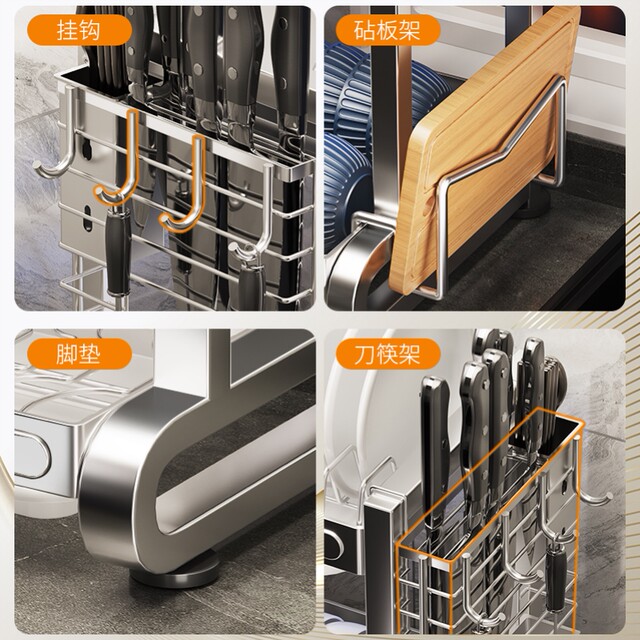 挂钩

砧板架

脚垫

刀筷架