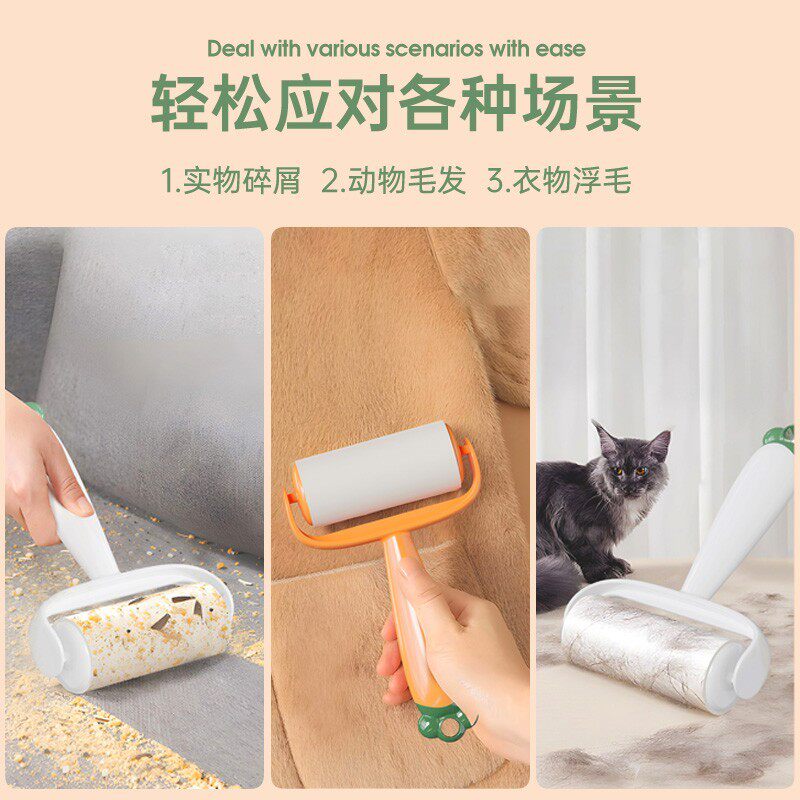 Deal with various scenarios with ease

轻松应对各种场景

1.实物碎屑 2.动物毛发 3.衣物浮毛