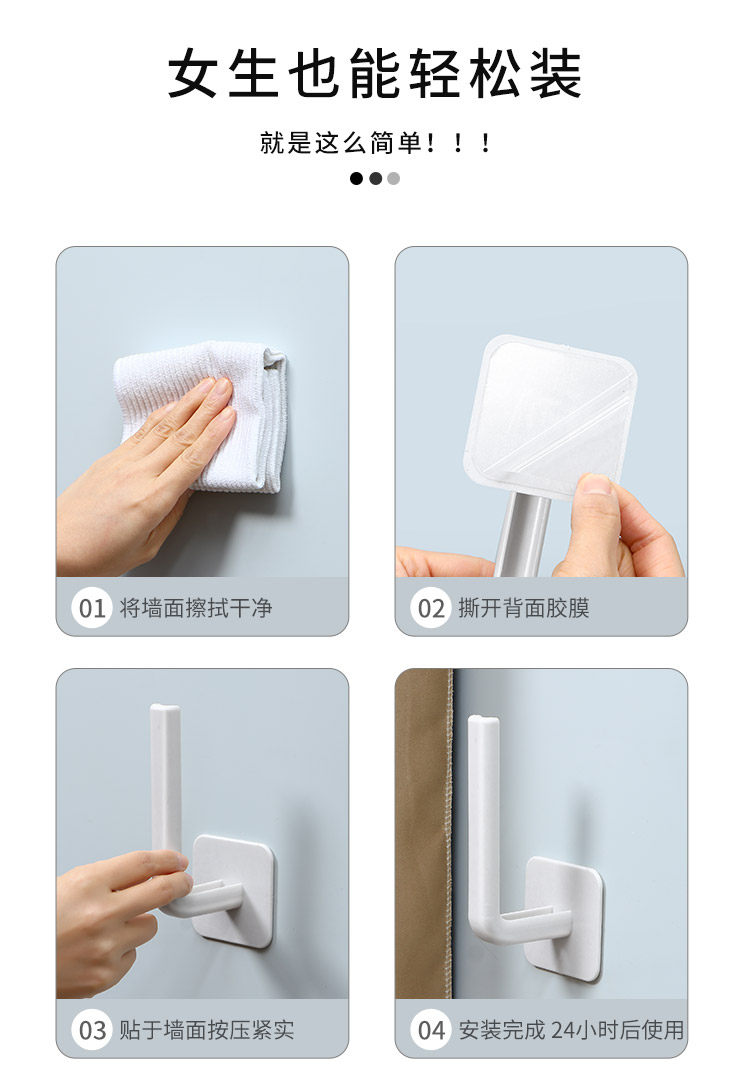 女生也能轻松装

就是这么简单！！！

01 将墙面擦拭干净

02 撕开背面胶膜

03 贴于墙面按压紧实

04 安装完成 24小时后使用