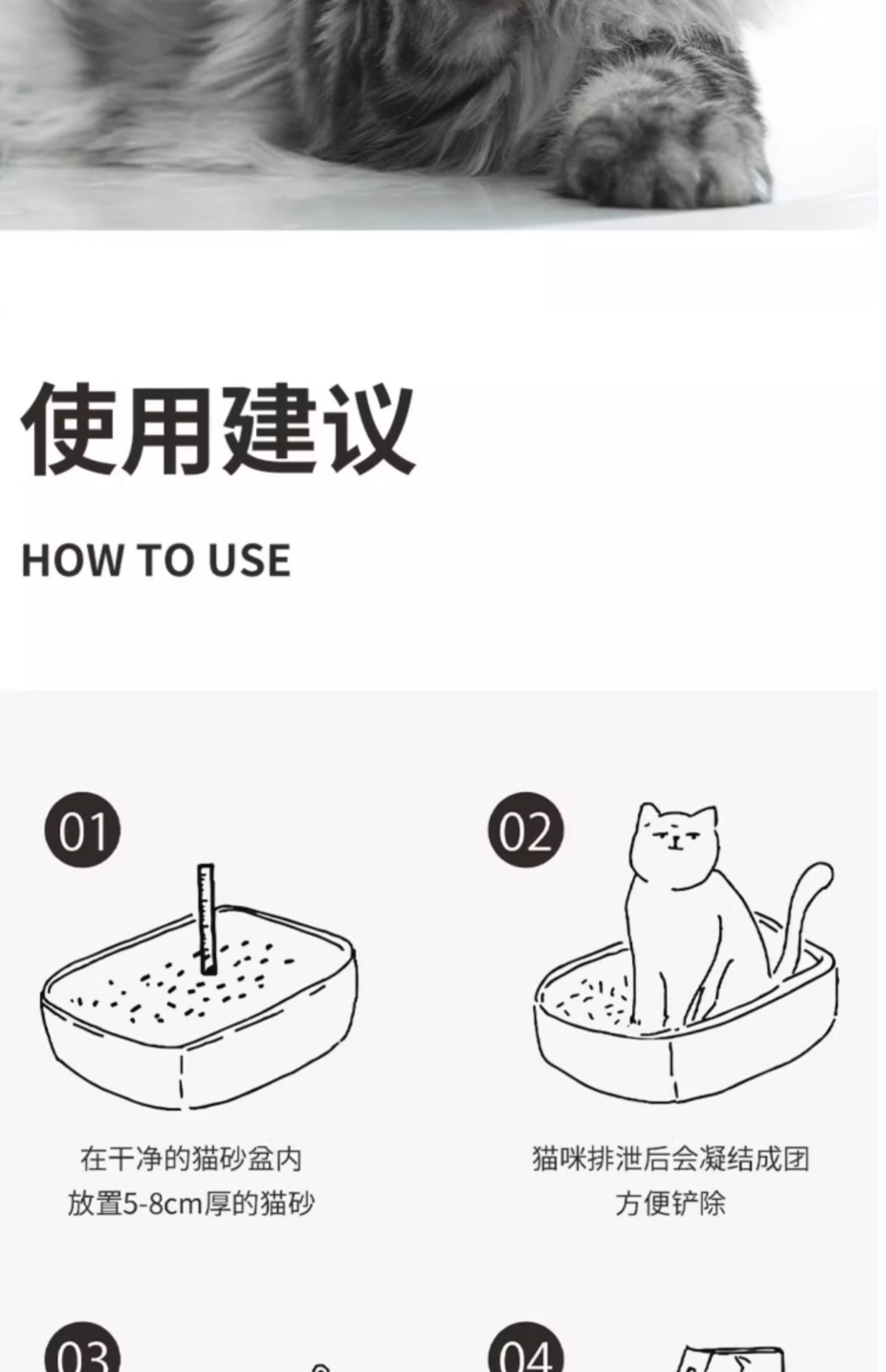 使用建议

HOW TO USE

01

在干净的猫砂盆内
放置5-8cm厚的猫砂

02

猫咪排泄后会凝结成团
方便铲除

03

04