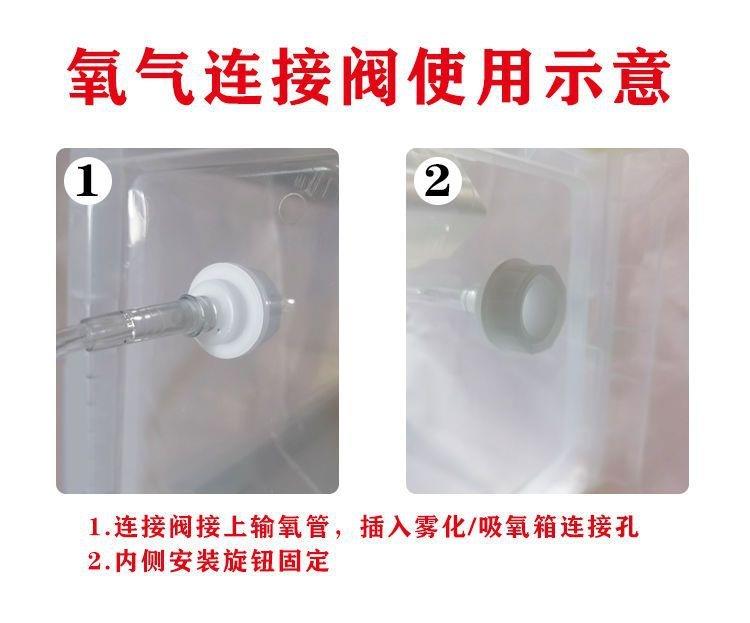 氧气连接阀使用示意

1

2

1.连接阀接上输氧管，插入雾化/吸氧箱连接孔
2.内侧安装旋钮固定