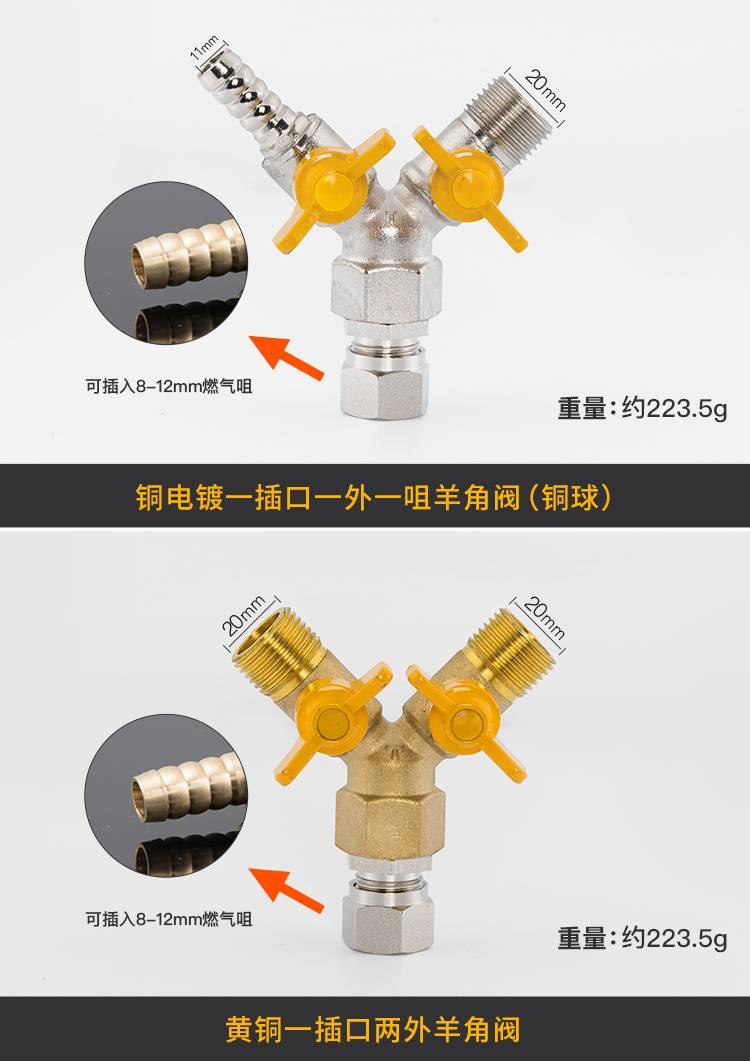 11mm

20mm

可插入8-12mm燃气咀

重量：约223.5g

铜电镀一插口一外一咀羊角阀（铜球）

20mm

20mm

可插入8-12mm燃气咀

重量：约223.5g

黄铜一插口两外羊角阀