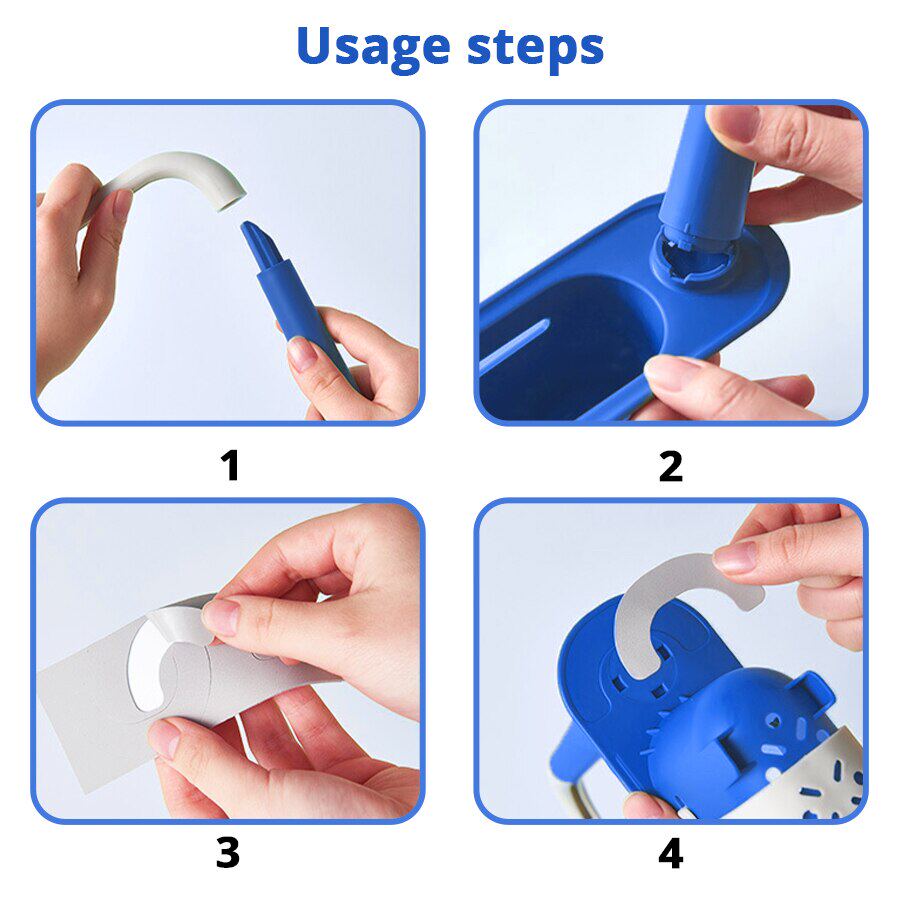 Usage steps

1

2

3

4