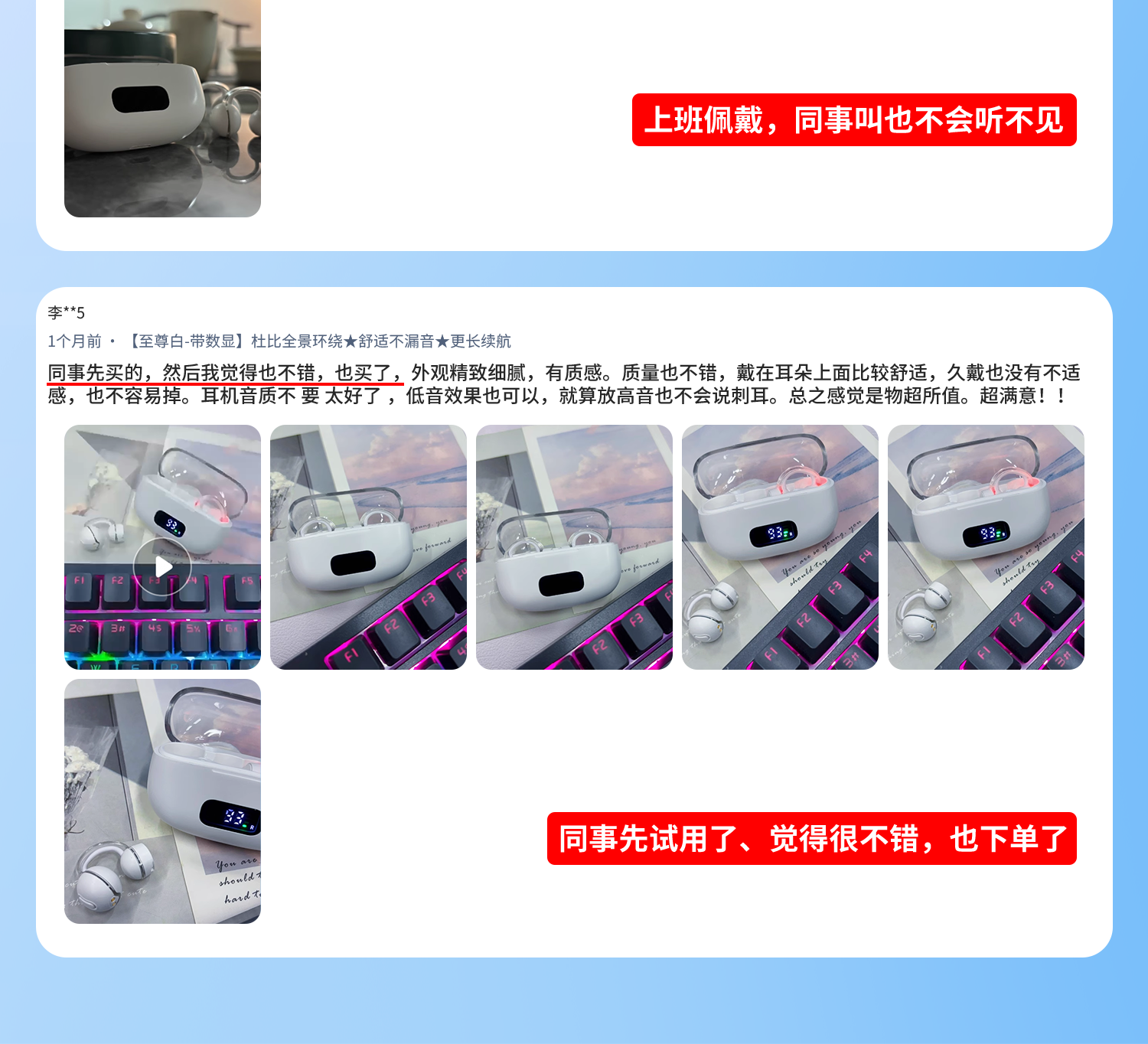 上班佩戴，同事叫也不会听不见

李**5

1个月前 · 【至尊白-带数显】杜比全景环绕★舒适不漏音★更长续航

同事先买的，然后我觉得也不错，也买了，外观精致细腻，有质感。质量也不错，戴在耳朵上面比较舒适，久戴也没有不适感，也不容易掉。耳机音质不 要 太好了 ，低音效果也可以，就算放高音也不会说刺耳。总之感觉是物超所值。超满意！！

同事先试用了、觉得很不错，也下单了