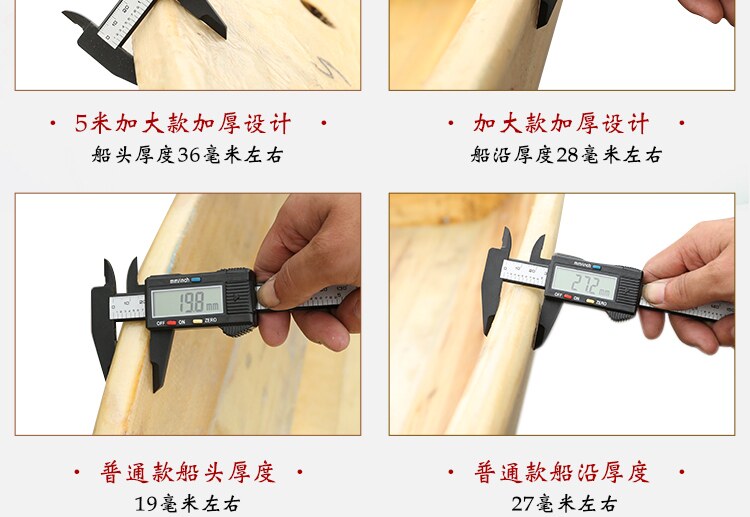 · 5米加大款加厚设计 ·
船头厚度36毫米左右

· 加大款加厚设计 ·
船沿厚度28毫米左右

mm/inch
19.8 mm
OFF ON ZERO

mm/inch
27.2 mm
OFF ON ZERO

· 普通款船头厚度 ·
19毫米左右

· 普通款船沿厚度 ·
27毫米左右