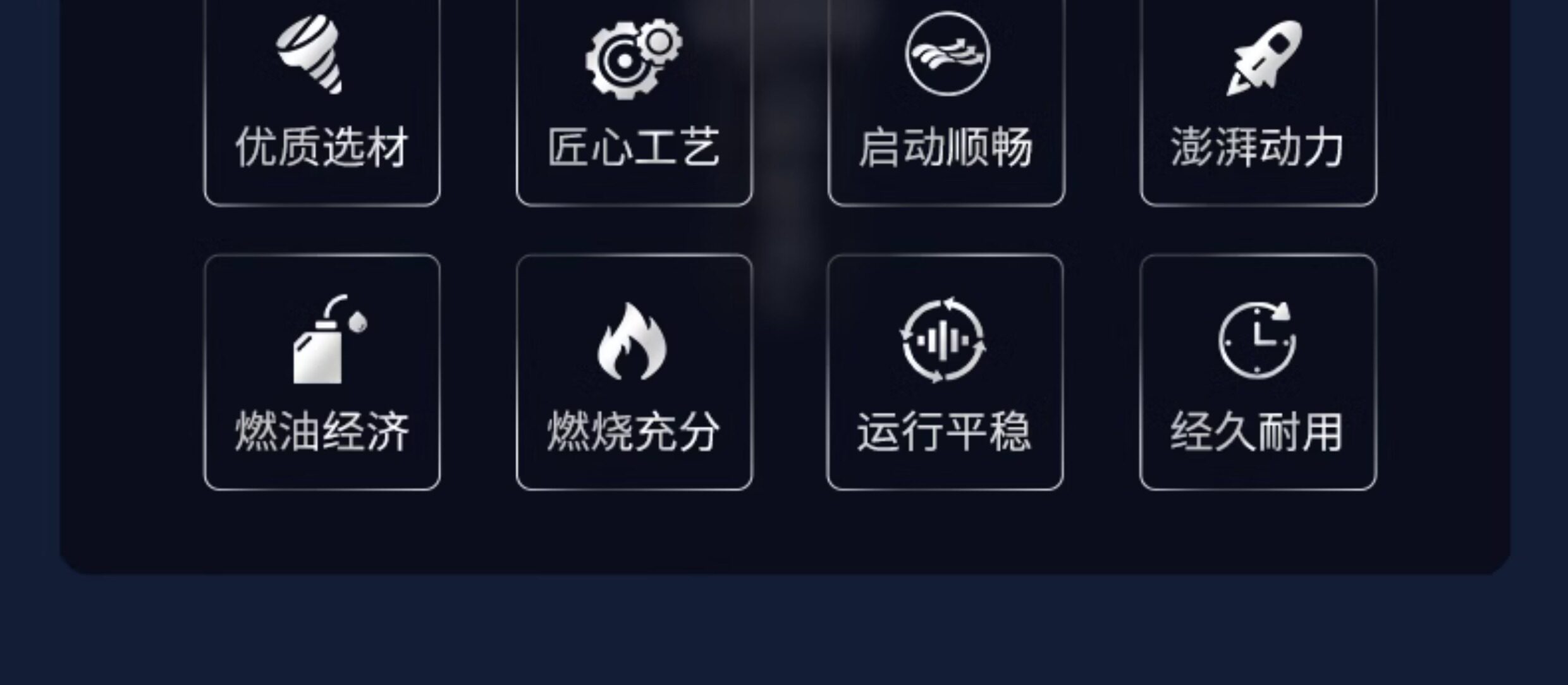 优质选材

匠心工艺

启动顺畅

澎湃动力

燃油经济

燃烧充分

运行平稳

经久耐用