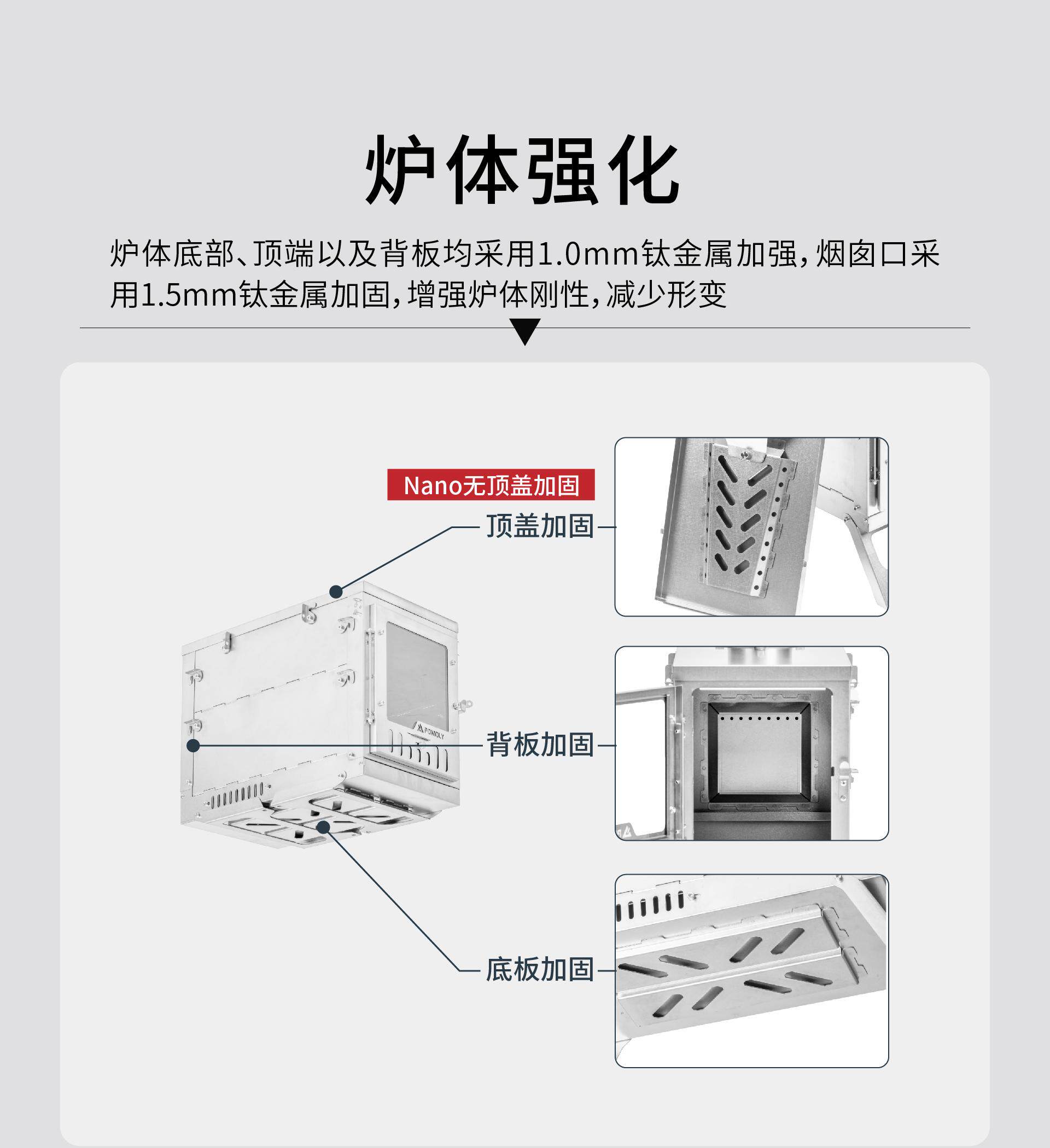 炉体强化

炉体底部、顶端以及背板均采用1.0mm钛金属加强，烟囱口采用1.5mm钛金属加固，增强炉体刚性，减少形变

Nano无顶盖加固

顶盖加固

POMOLY

背板加固

底板加固