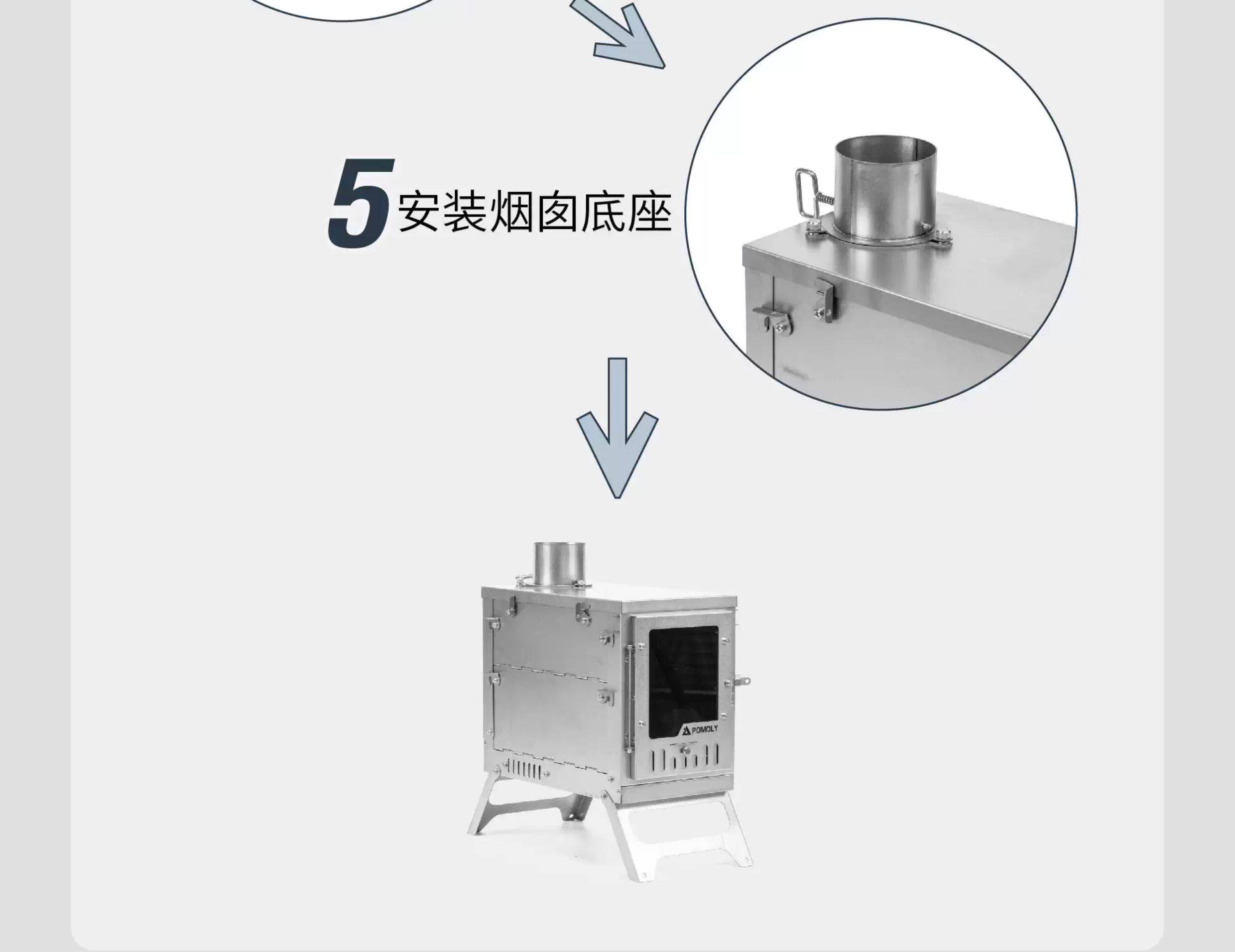 5 安装烟囱底座

POMOLY