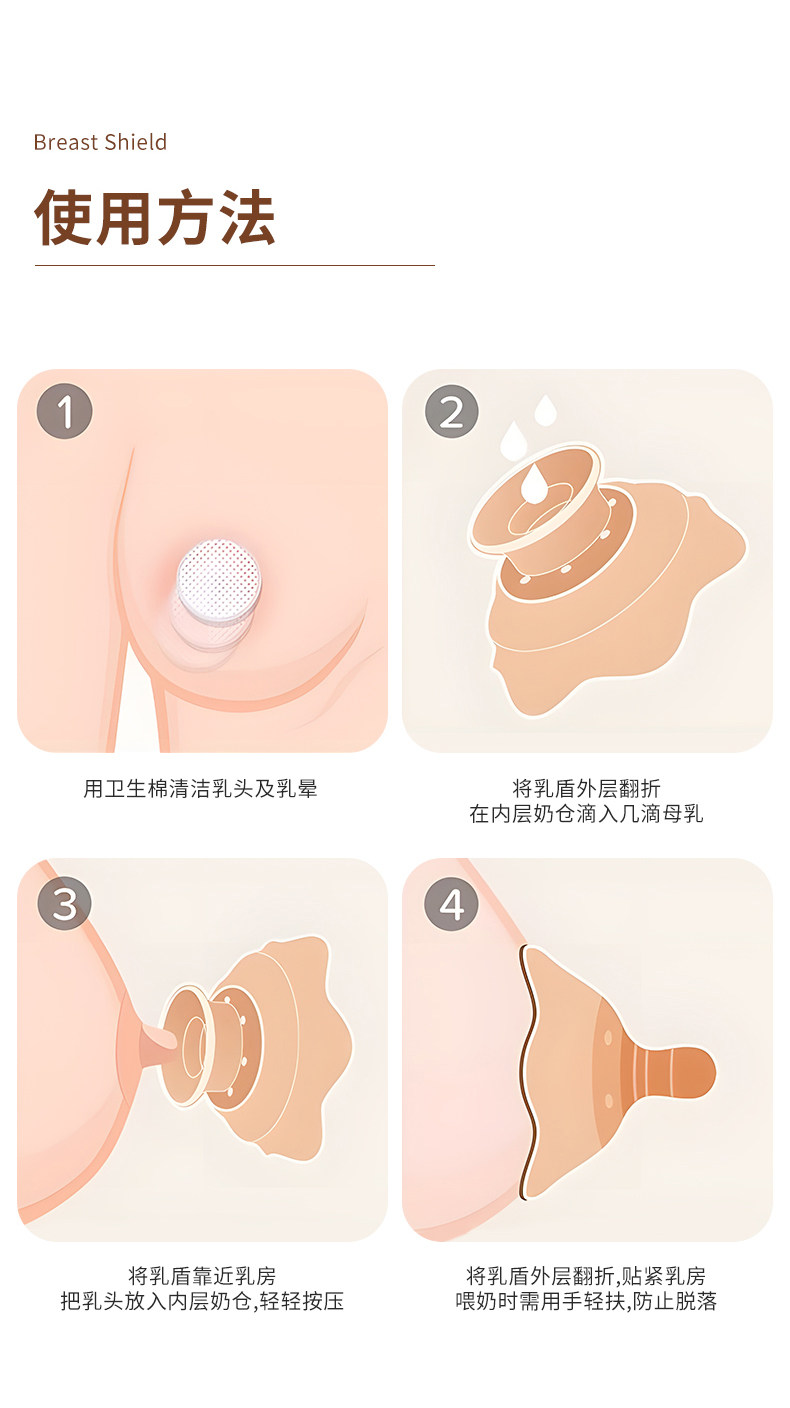 Breast Shield

使用方法

1

用卫生棉清洁乳头及乳晕

2

将乳盾外层翻折
在内层奶仓滴入几滴母乳

3

将乳盾靠近乳房
把乳头放入内层奶仓,轻轻按压

4

将乳盾外层翻折,贴紧乳房
喂奶时需用手轻扶,防止脱落