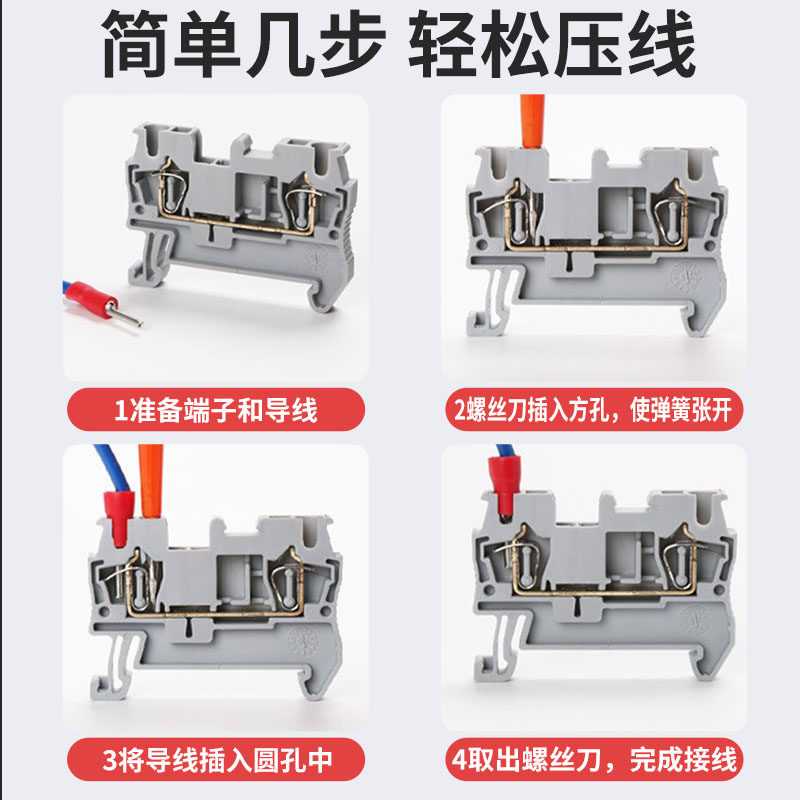 简单几步 轻松压线

1准备端子和导线

2螺丝刀插入方孔，使弹簧张开

3将导线插入圆孔中

4取出螺丝刀，完成接线