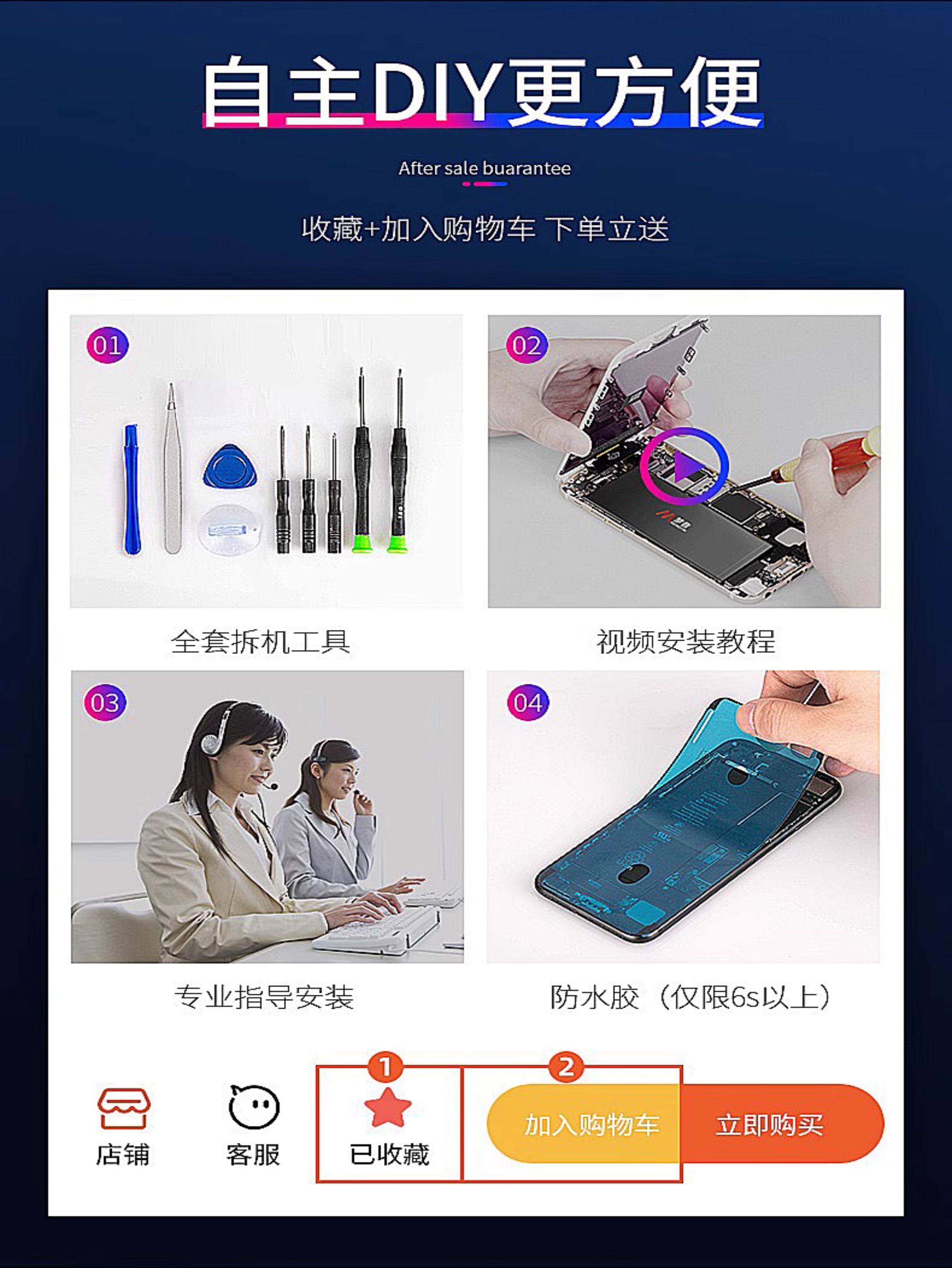 自主DIY更方便

After sale buarantee

收藏+加入购物车 下单立送

01

全套拆机工具

02

视频安装教程

03

专业指导安装

04

防水胶（仅限6s以上）

店铺

客服

1

已收藏

2

加入购物车

立即购买