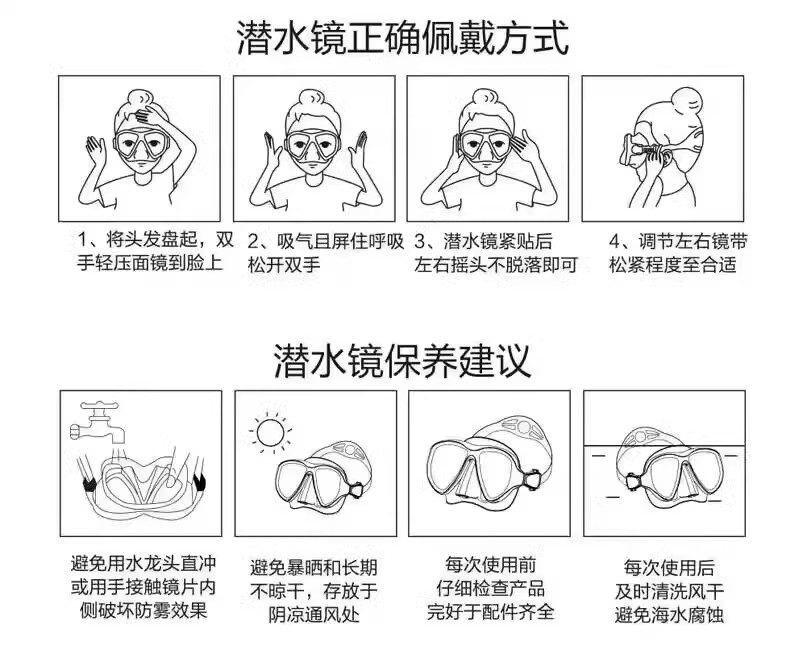 潜水镜正确佩戴方式

1、将头发盘起，双手轻压面镜到脸上

2、吸气且屏住呼吸松开双手

3、潜水镜紧贴后左右摇头不脱落即可

4、调节左右镜带松紧程度至合适

潜水镜保养建议

避免用水龙头直冲或用手接触镜片内侧破坏防雾效果

避免暴晒和长期不晾干，存放于阴凉通风处

每次使用前仔细检查产品完好于配件齐全

每次使用后及时清洗风干避免海水腐蚀