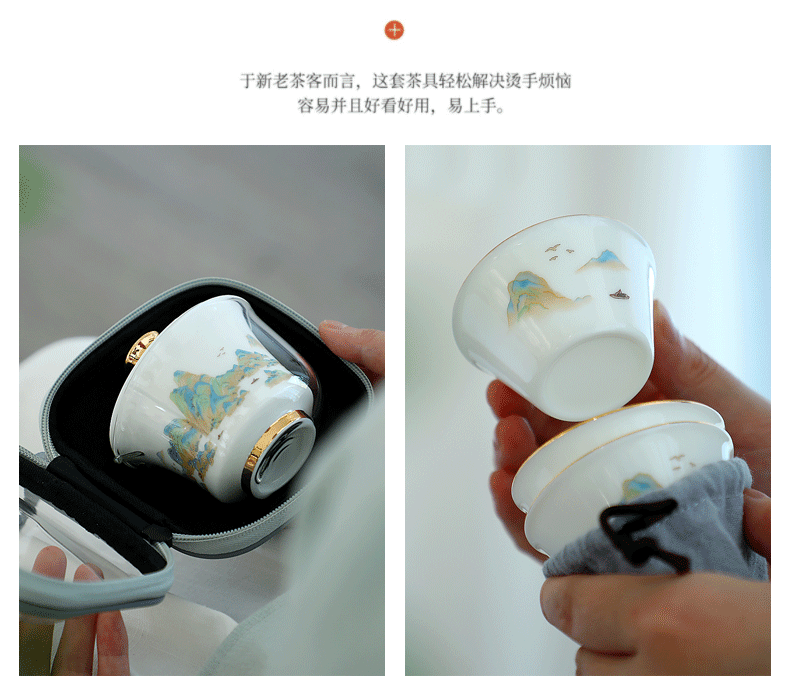 于新老茶客而言，这套茶具轻松解决烫手烦恼
容易并且好看好用，易上手。