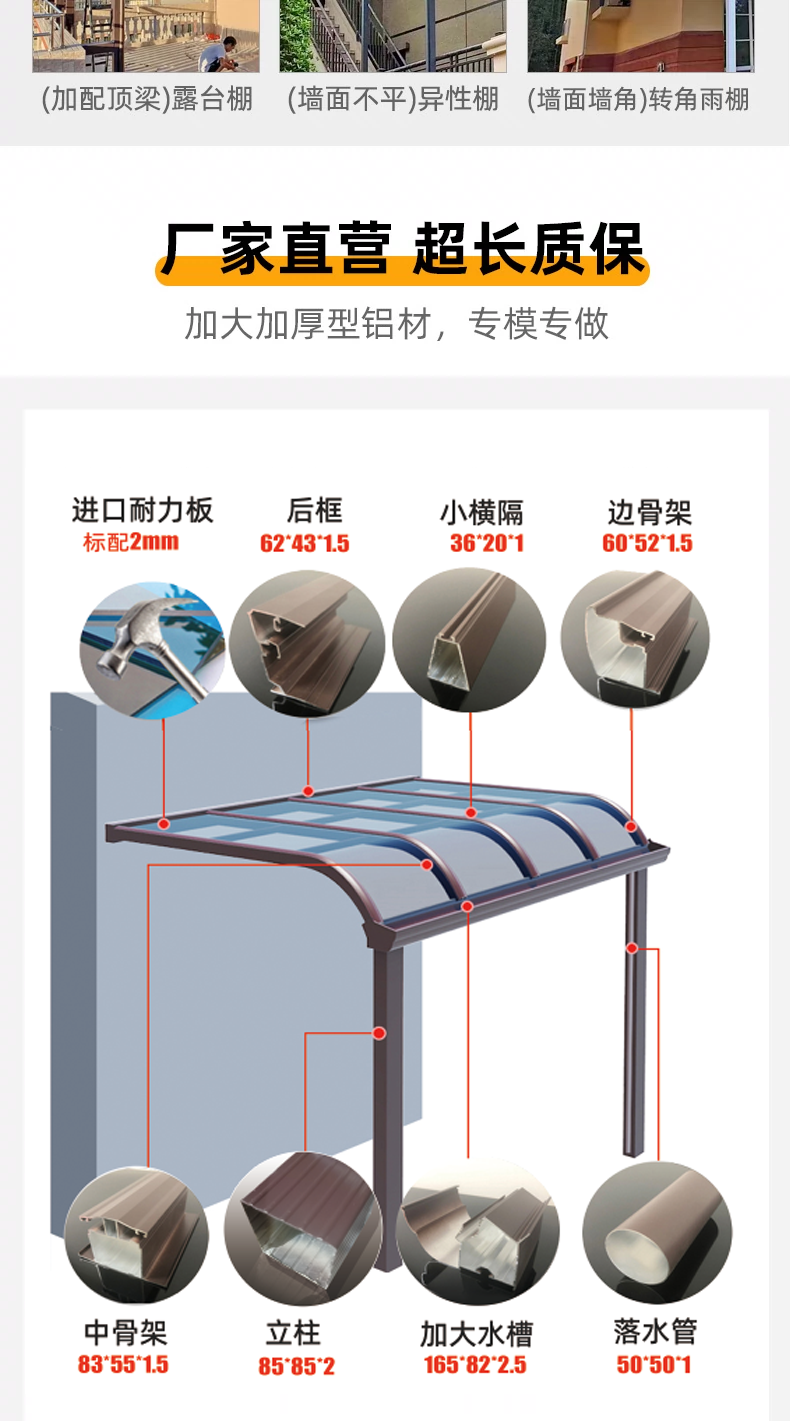 (加配顶梁)露台棚
(墙面不平)异性棚
(墙面墙角)转角雨棚

厂家直营 超长质保

加大加厚型铝材，专模专做

进口耐力板
标配2mm

后框
62*43*1.5

小横隔
36*20*1

边骨架
60*52*1.5

中骨架
83*55*1.5

立柱
85*85*2

加大水槽
165*82*2.5

落水管
50*50*1