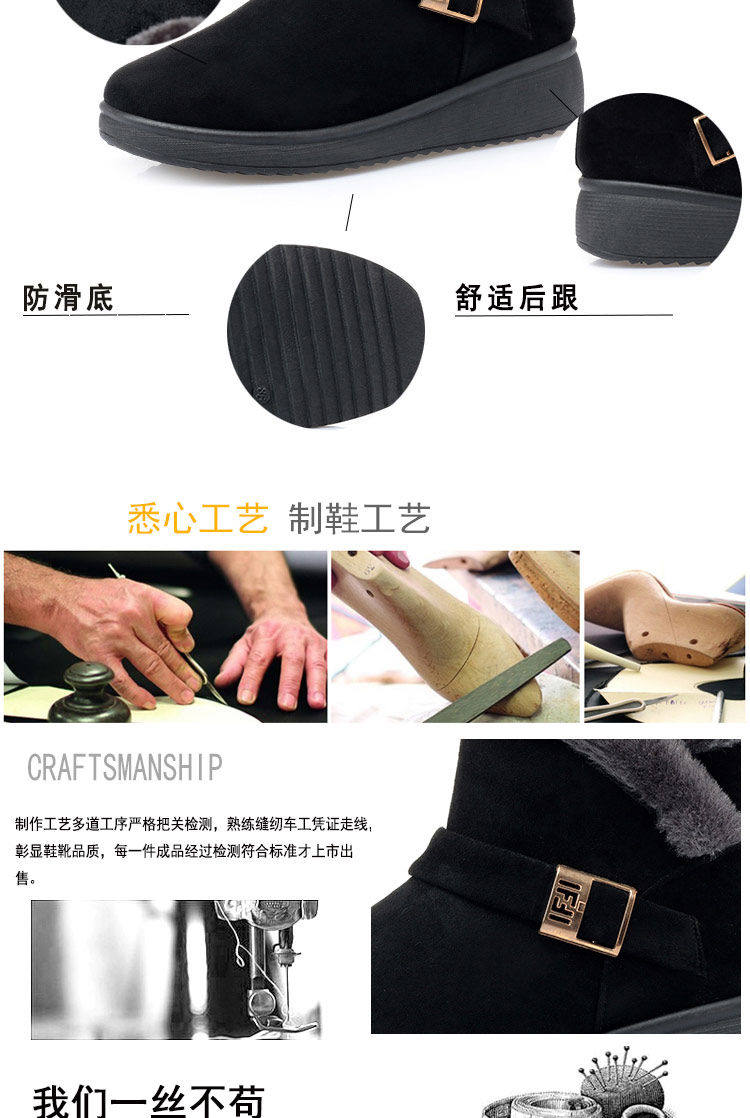 防滑底

舒适后跟

悉心工艺 制鞋工艺

CRAFTSMANSHIP

制作工艺多道工序严格把关检测，熟练缝纫车工凭证走线，彰显鞋靴品质，每一件成品经过检测符合标准才上市出售。

我们一丝不苟