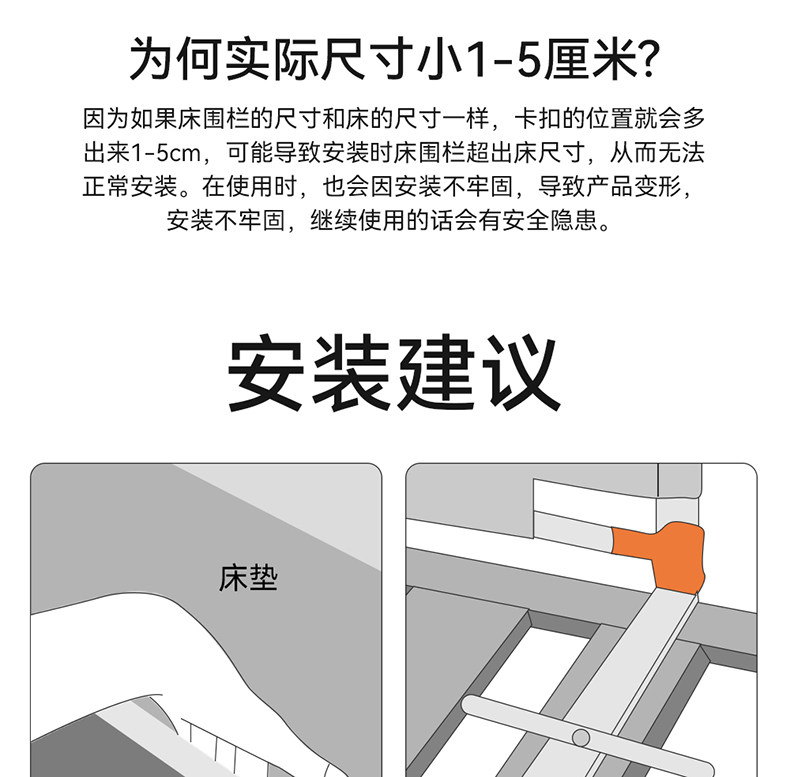 为何实际尺寸小1-5厘米?

因为如果床围栏的尺寸和床的尺寸一样，卡扣的位置就会多出来1-5cm，可能导致安装时床围栏超出床尺寸，从而无法正常安装。在使用时，也会因安装不牢固，导致产品变形，安装不牢固，继续使用的话会有安全隐患。

安装建议

床垫