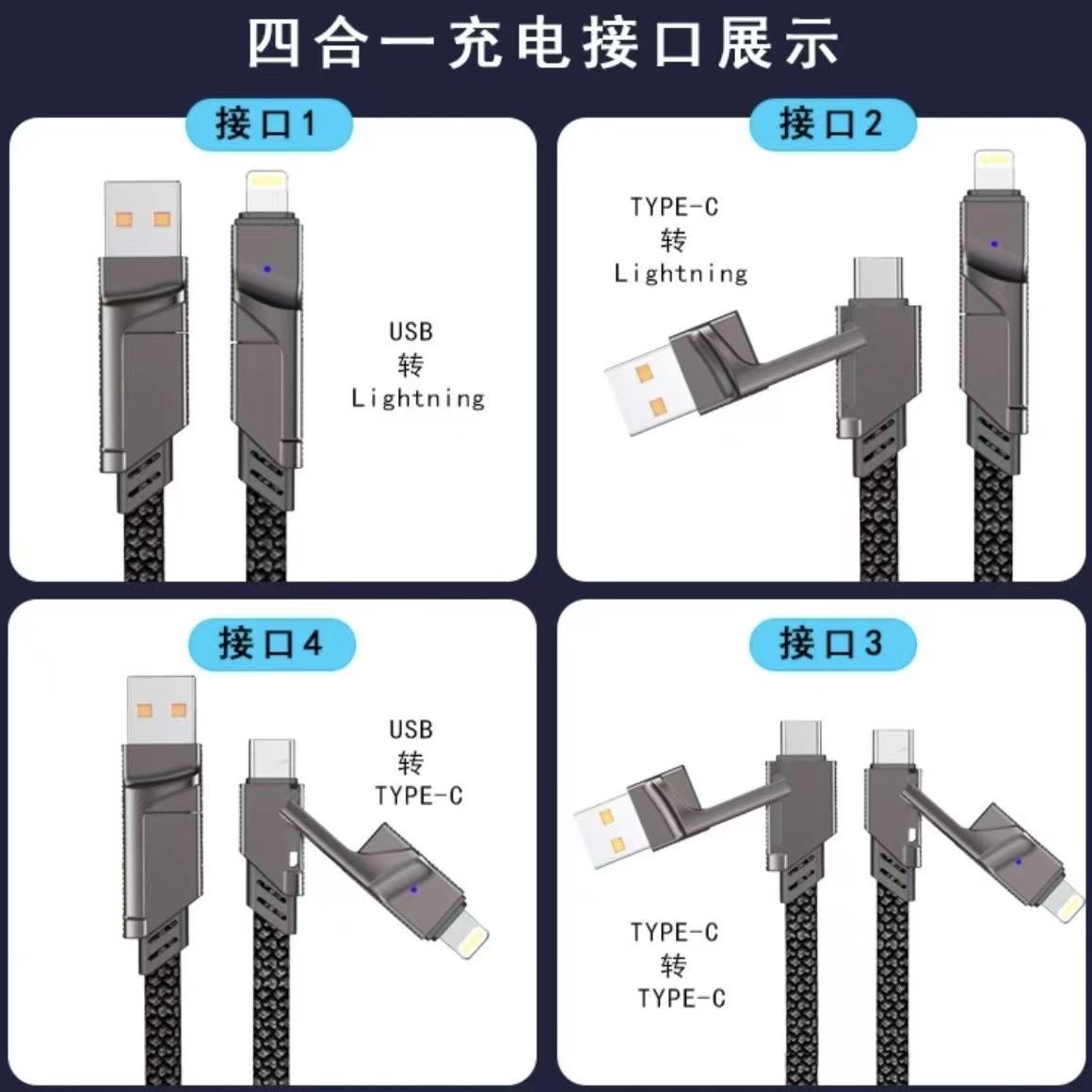 四合一充电接口展示

接口1

USB
转
Lightning

接口2

TYPE-C
转
Lightning

接口4

USB
转
TYPE-C

接口3

TYPE-C
转
TYPE-C