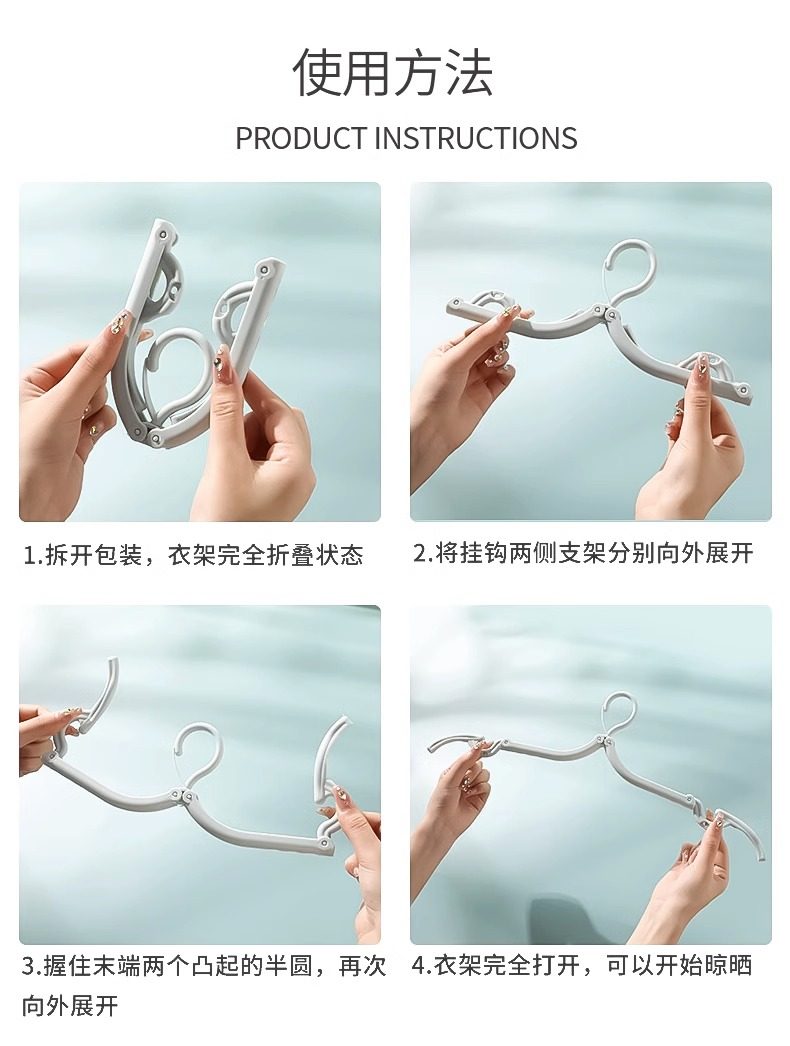 使用方法

PRODUCT INSTRUCTIONS

1.拆开包装，衣架完全折叠状态

2.将挂钩两侧支架分别向外展开

3.握住末端两个凸起的半圆，再次向外展开

4.衣架完全打开，可以开始晾晒