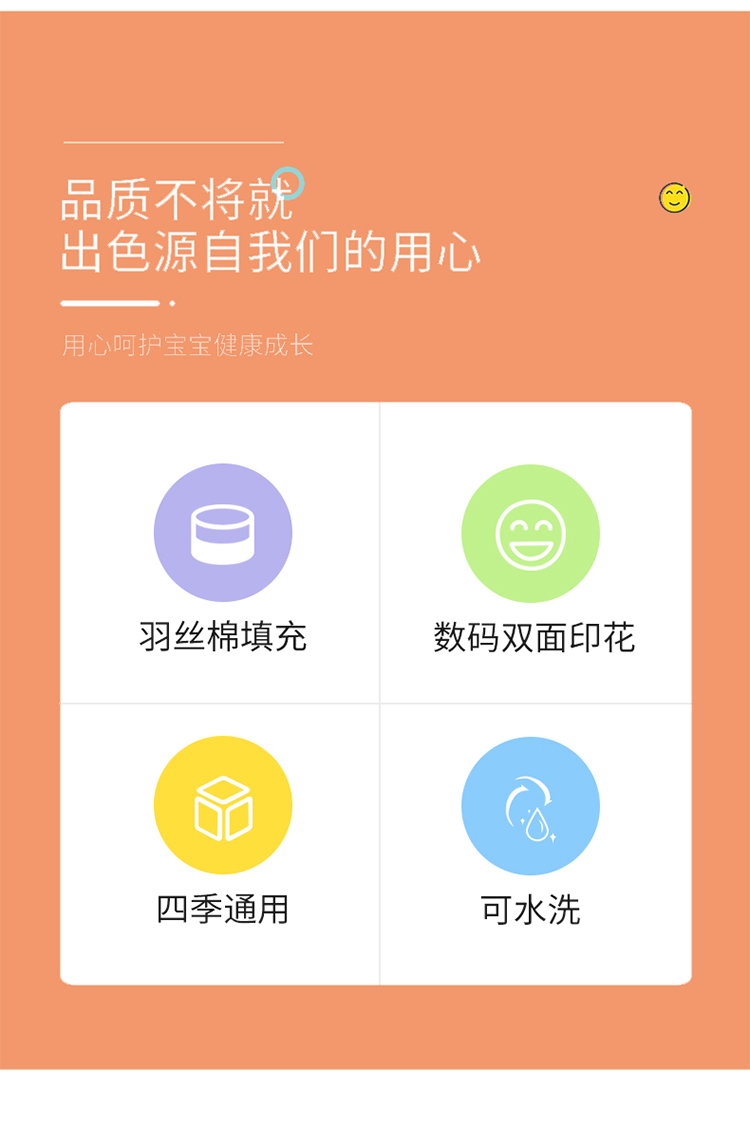 品质不将就
出色源自我们的用心

用心呵护宝宝健康成长

羽丝棉填充

数码双面印花

四季通用

可水洗