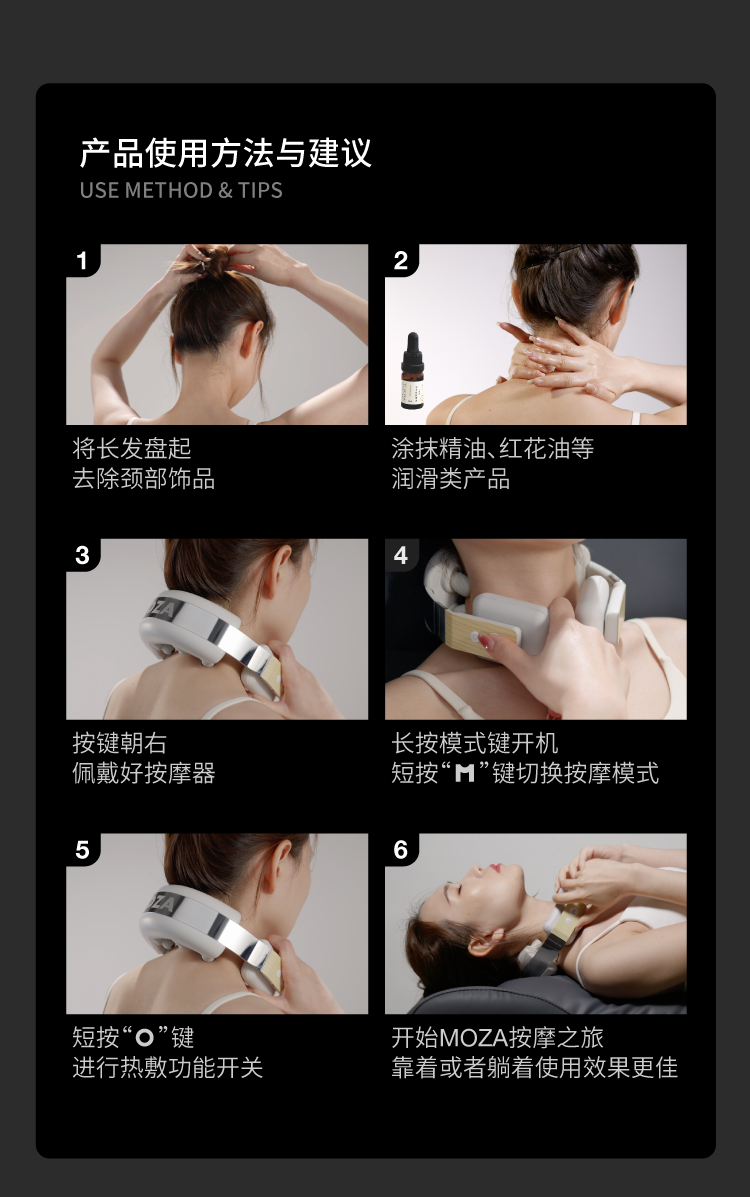 产品使用方法与建议

USE METHOD & TIPS

1

将长发盘起
去除颈部饰品

2

涂抹精油、红花油等
润滑类产品

3

ZA

按键朝右
佩戴好按摩器

4

长按模式键开机
短按“M”键切换按摩模式

5

ZA

短按“O”键
进行热敷功能开关

6

开始MOZA按摩之旅
靠着或者躺着使用效果更佳