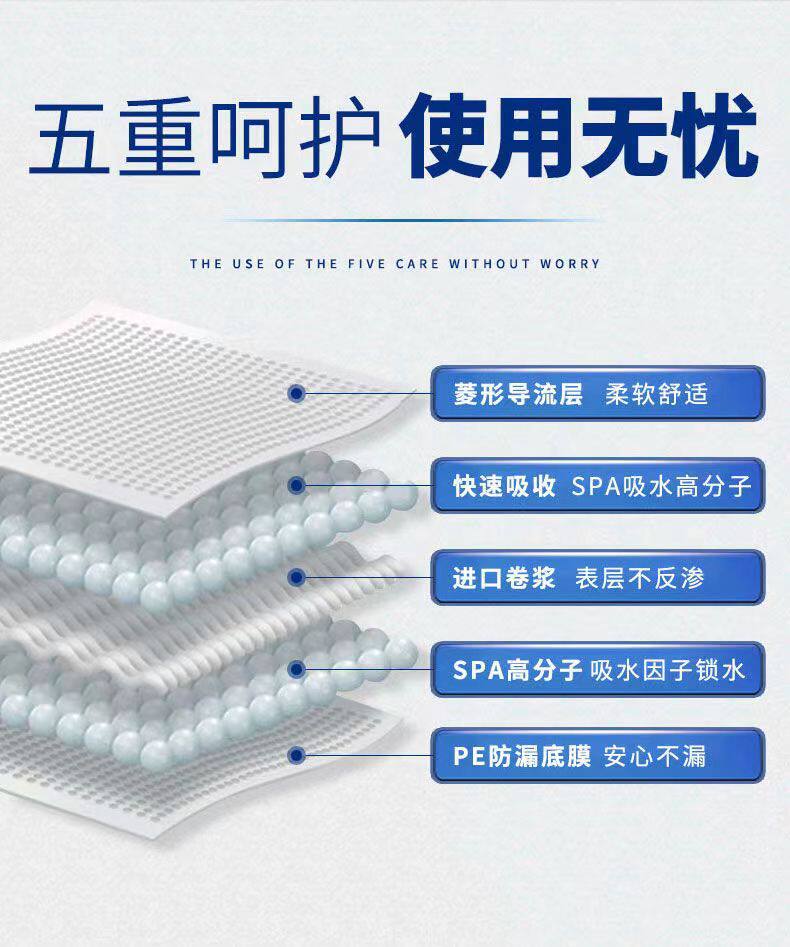 五重呵护 使用无忧

THE USE OF THE FIVE CARE WITHOUT WORRY

菱形导流层 柔软舒适

快速吸收 SPA吸水高分子

进口卷浆 表层不反渗

SPA高分子 吸水因子锁水

PE防漏底膜 安心不漏