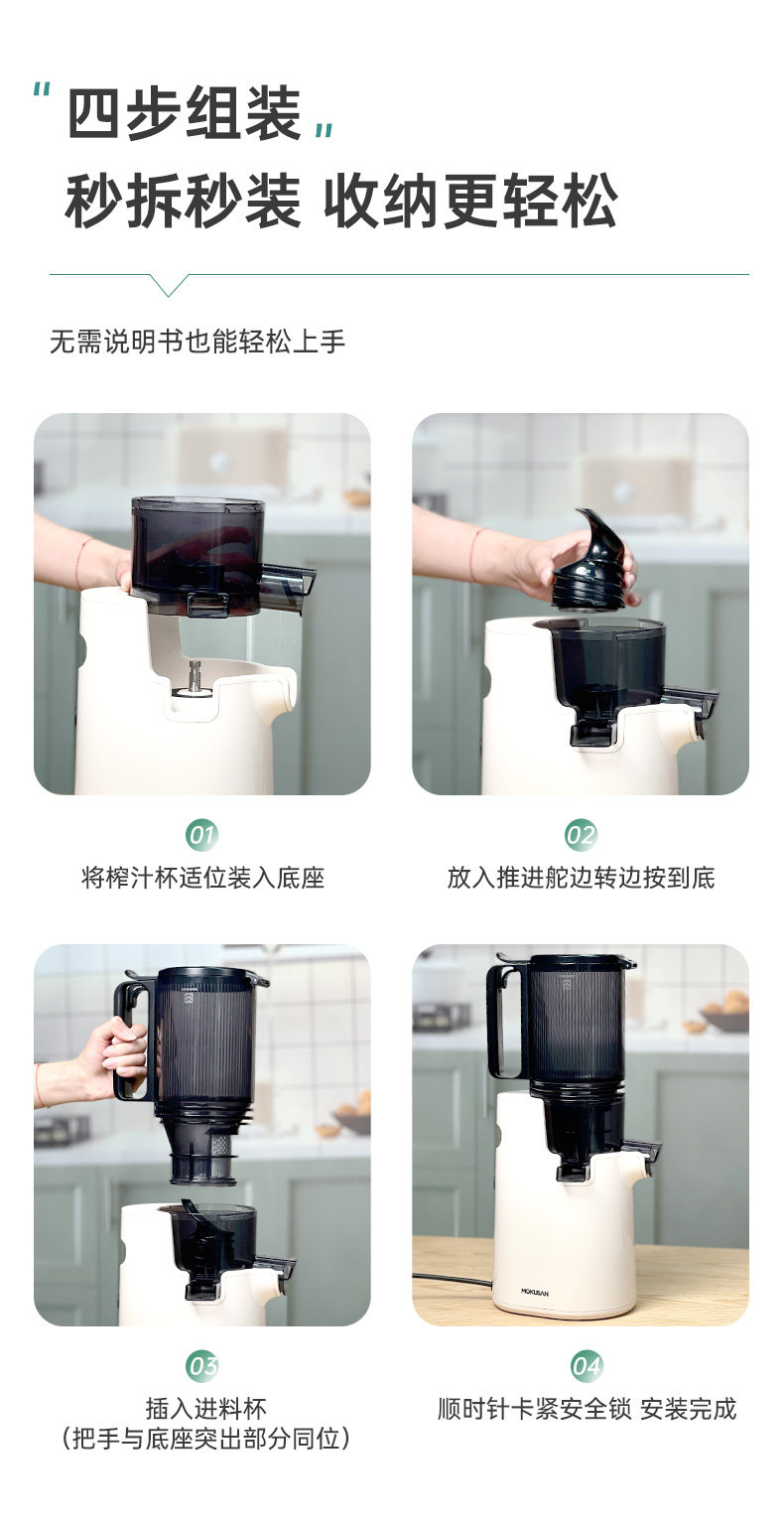 "四步组装"
秒拆秒装 收纳更轻松

无需说明书也能轻松上手

01
将榨汁杯适位装入底座

02
放入推进舵边转边按到底

03
插入进料杯
（把手与底座突出部分同位）

MOKUSAN

04
顺时针卡紧安全锁 安装完成