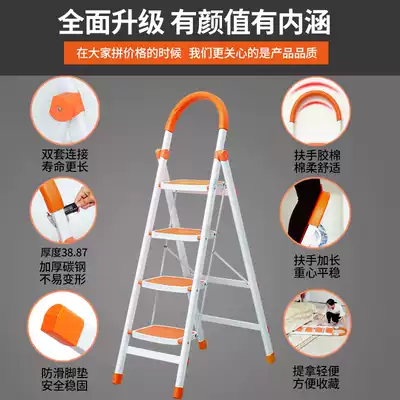 全面升级 有颜值有内涵

在大家拼价格的时候 我们更关心的是产品品质

双套连接
寿命更长

厚度38.87
加厚碳钢
不易变形

防滑脚垫
安全稳固

扶手胶棉
棉柔舒适

扶手加长
重心平稳

提拿轻便
方便收藏