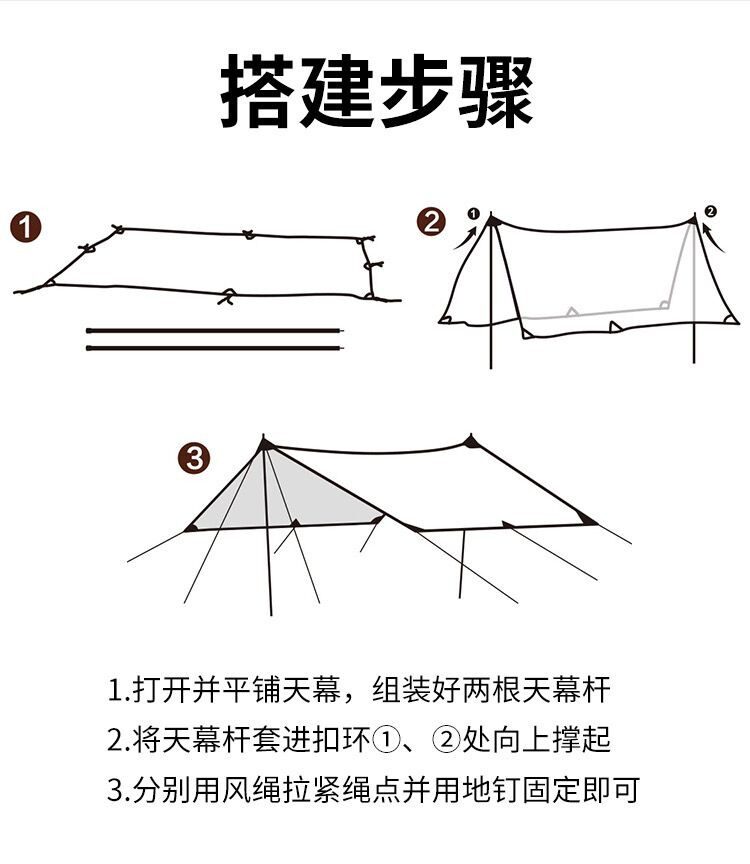 搭建步骤

1

2

1

2

3

1.打开并平铺天幕，组装好两根天幕杆

2.将天幕杆套进扣环①、②处向上撑起

3.分别用风绳拉紧绳点并用地钉固定即可