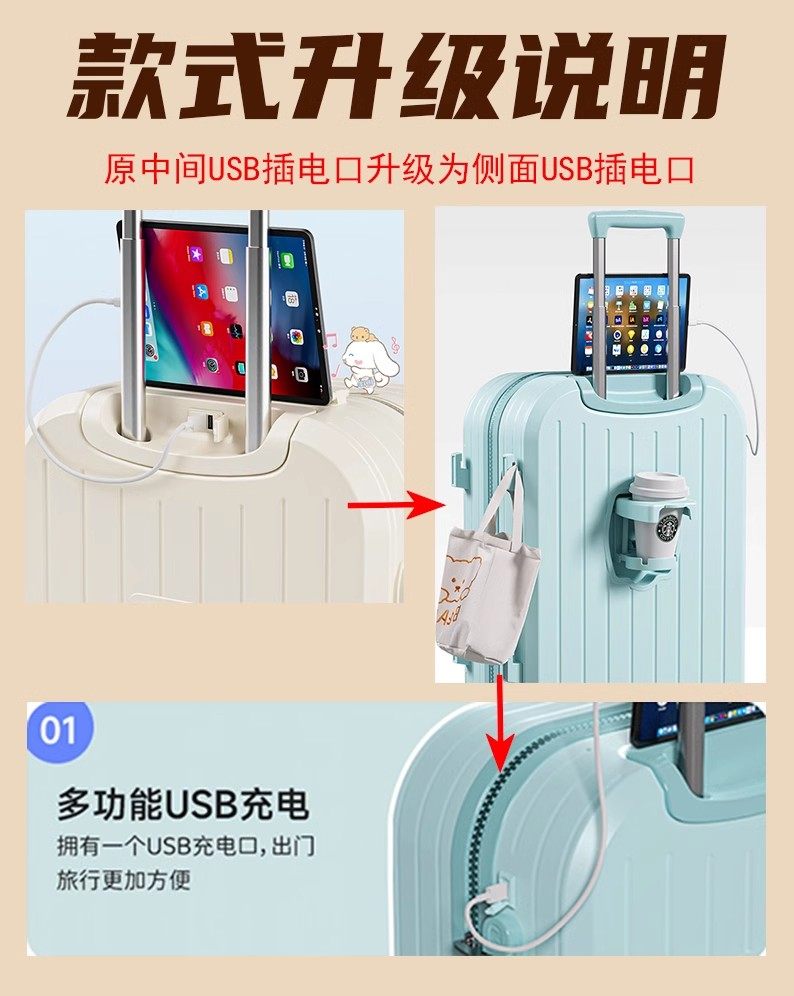 款式升级说明

原中间USB插电口升级为侧面USB插电口

01

多功能USB充电

拥有一个USB充电口，出门旅行更加方便