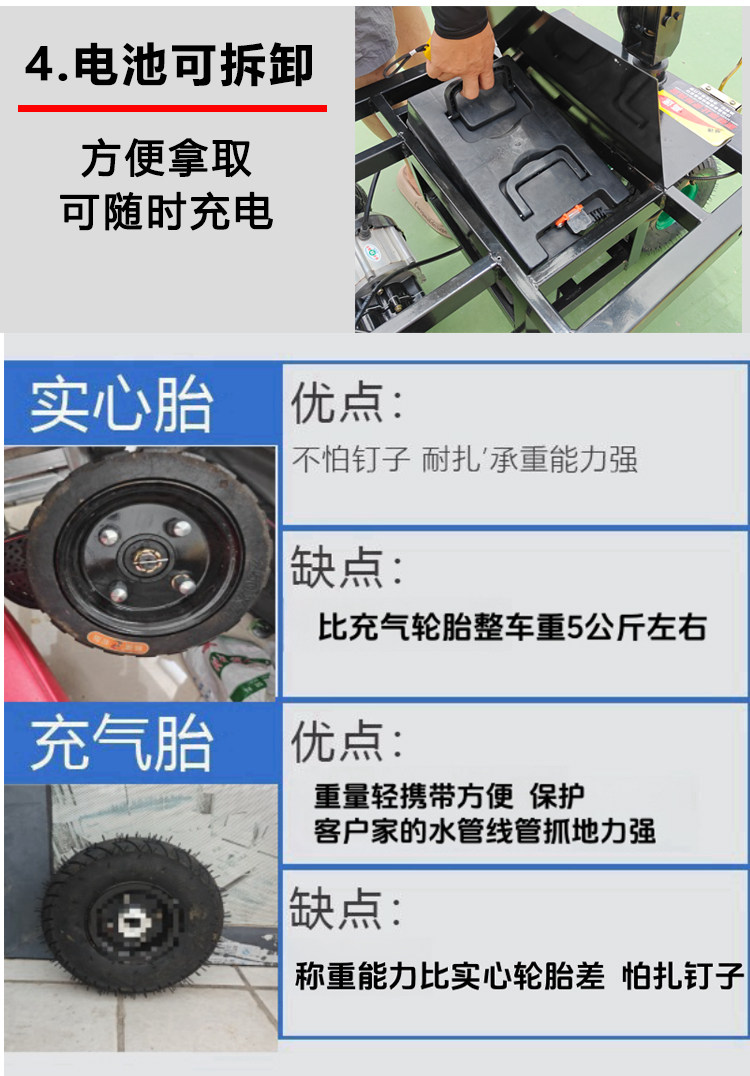 4.电池可拆卸

方便拿取
可随时充电

实心胎

优点:
不怕钉子 耐扎'承重能力强

缺点:
比充气轮胎整车重5公斤左右

充气胎

优点:
重量轻携带方便 保护
客户家的水管线管抓地力强

缺点:
称重能力比实心轮胎差 怕扎钉子