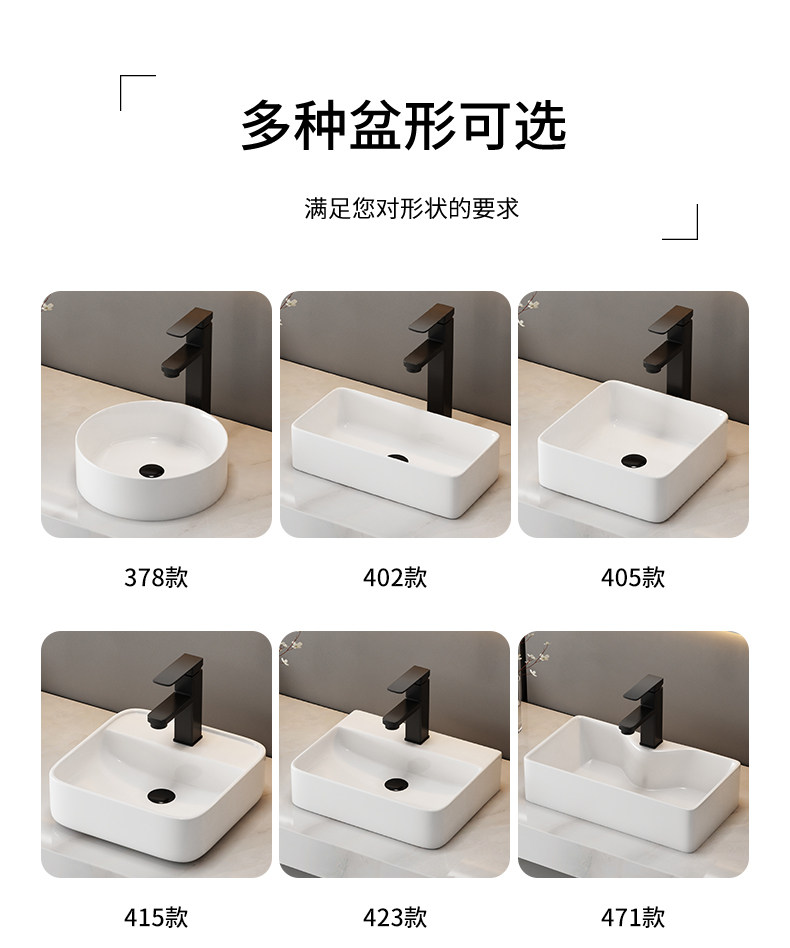 多种盆形可选

满足您对形状的要求

378款

402款

405款

415款

423款

471款