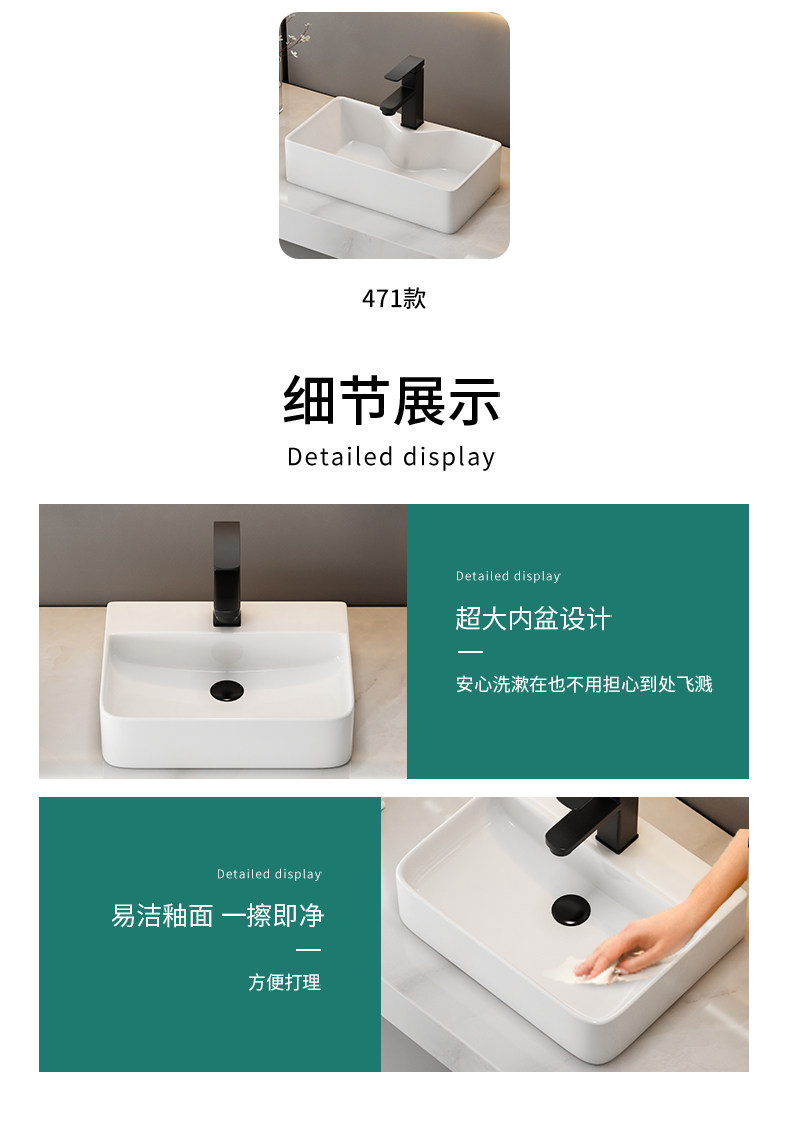 471款

细节展示

Detailed display

Detailed display

超大内盆设计

安心洗漱在也不用担心到处飞溅

Detailed display

易洁釉面 一擦即净

方便打理