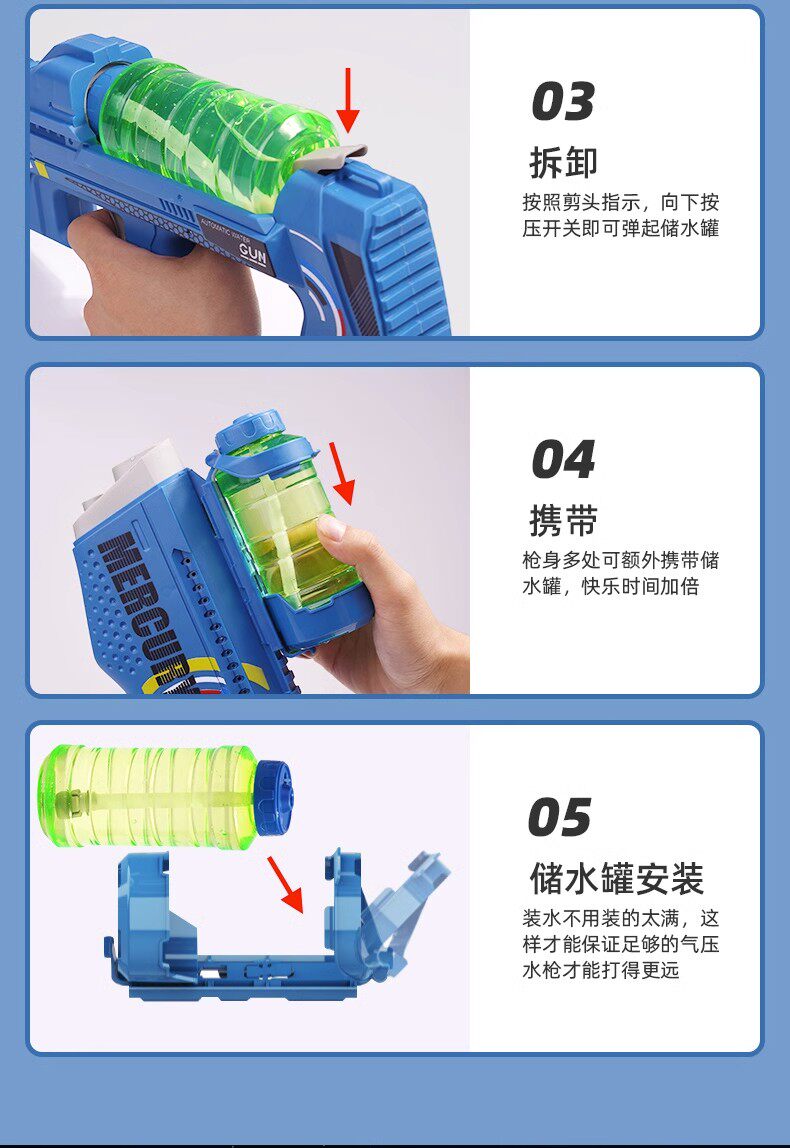 AUTOMATIC WATER GUN

03
拆卸
按照剪头指示，向下按压开关即可弹起储水罐

MERCU

04
携带
枪身多处可额外携带储水罐，快乐时间加倍

05
储水罐安装
装水不用装的太满，这样才能保证足够的气压水枪才能打得更远