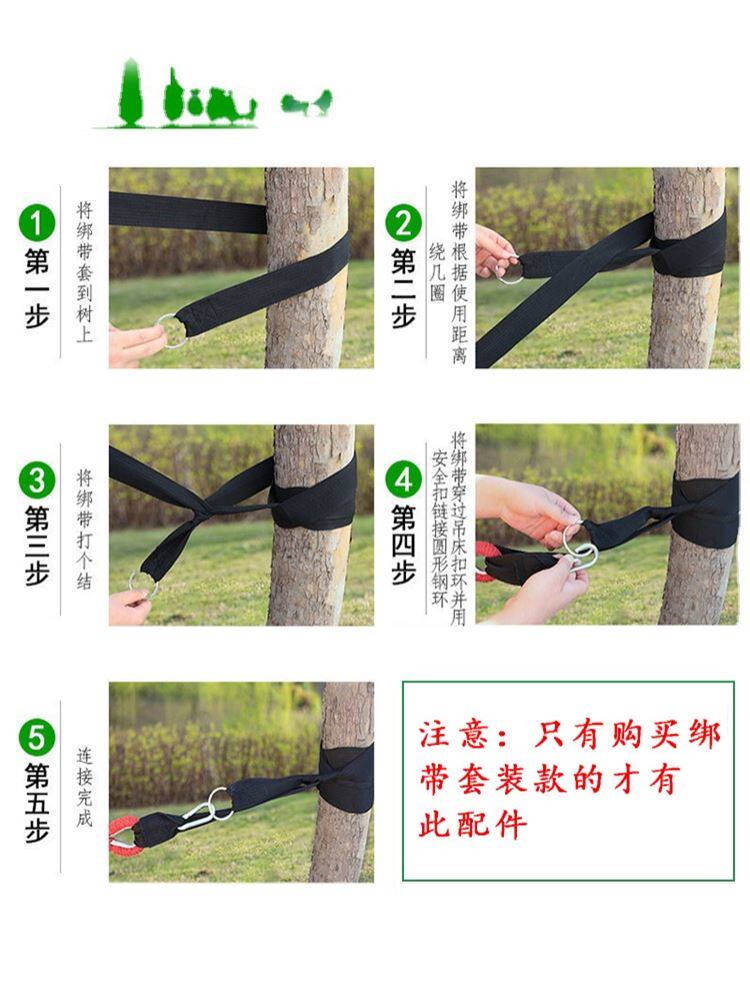 1
第一步
将绑带套到树上

2
第二步
将绑带根据使用距离绕几圈

3
第三步
将绑带打个结

4
第四步
将绑带穿过吊床扣环并用安全扣链接圆形钢环

5
第五步
连接完成

注意：只有购买绑带套装款的才有此配件