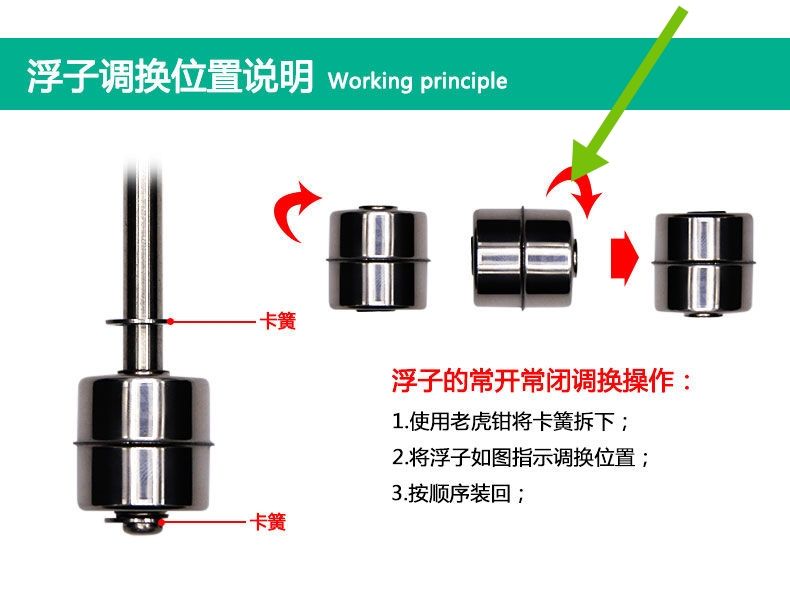 浮子调换位置说明 Working principle

卡簧

卡簧

浮子的常开常闭调换操作：

1.使用老虎钳将卡簧拆下；

2.将浮子如图指示调换位置；

3.按顺序装回；