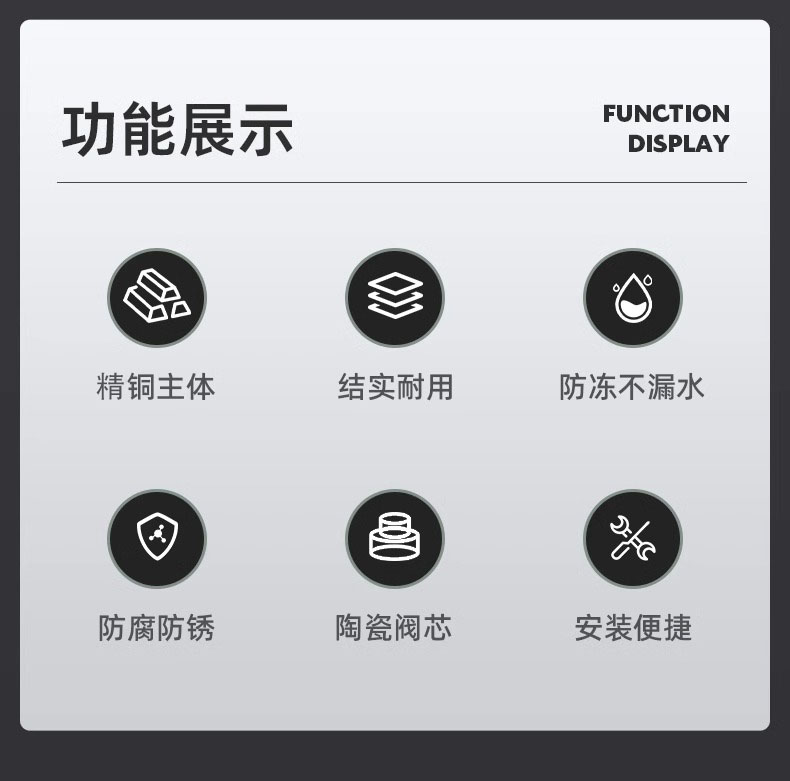 功能展示

FUNCTION
DISPLAY

精铜主体

结实耐用

防冻不漏水

防腐防锈

陶瓷阀芯

安装便捷