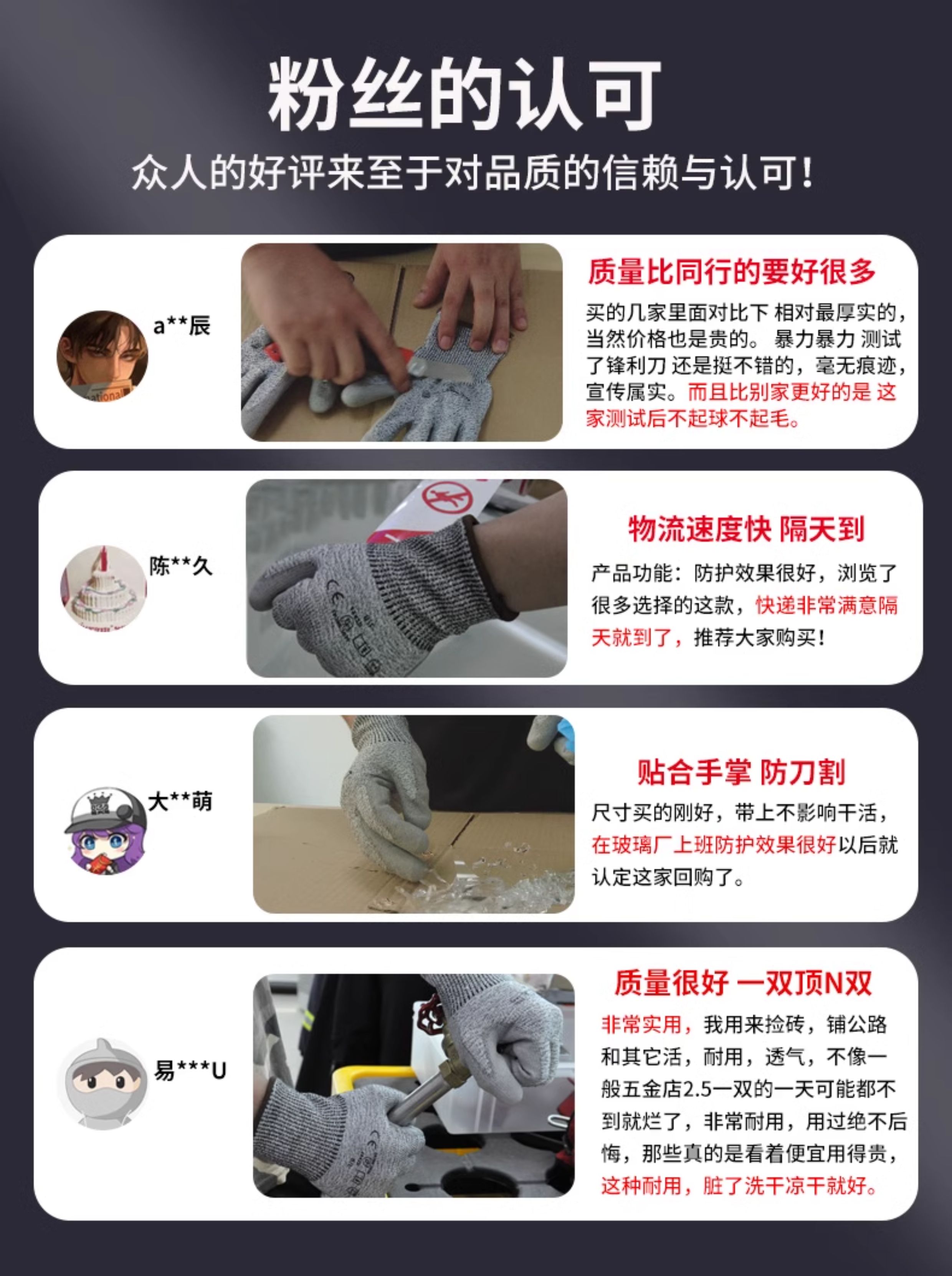 粉丝的认可

众人的好评来至于对品质的信赖与认可!

a**辰

质量比同行的要好很多

买的几家里面对比下 相对最厚实的，当然价格也是贵的。 暴力暴力 测试了锋利刀 还是挺不错的，毫无痕迹，宣传属实。而且比别家更好的是 这家测试后不起球不起毛。

陈**久

物流速度快 隔天到

产品功能：防护效果很好，浏览了很多选择的这款，快递非常满意隔天就到了，推荐大家购买!

大**萌

贴合手掌 防刀割

尺寸买的刚好，带上不影响干活，在玻璃厂上班防护效果很好以后就认定这家回购了。

易***U

质量很好 一双顶N双

非常实用，我用来捡砖，铺公路和其它活，耐用，透气，不像一般五金店2.5一双的一天可能都不到就烂了，非常耐用，用过绝不后悔，那些真的是看着便宜用得贵，这种耐用，脏了洗干凉干就好。