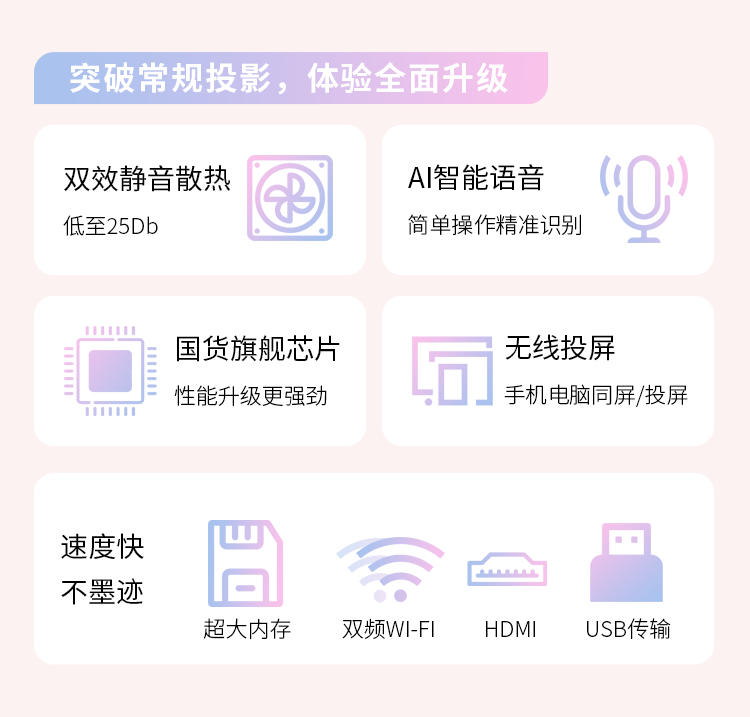 突破常规投影，体验全面升级

双效静音散热

低至25Db

AI智能语音

简单操作精准识别

国货旗舰芯片

性能升级更强劲

无线投屏

手机电脑同屏/投屏

速度快
不墨迹

超大内存

双频WI-FI

HDMI

USB传输