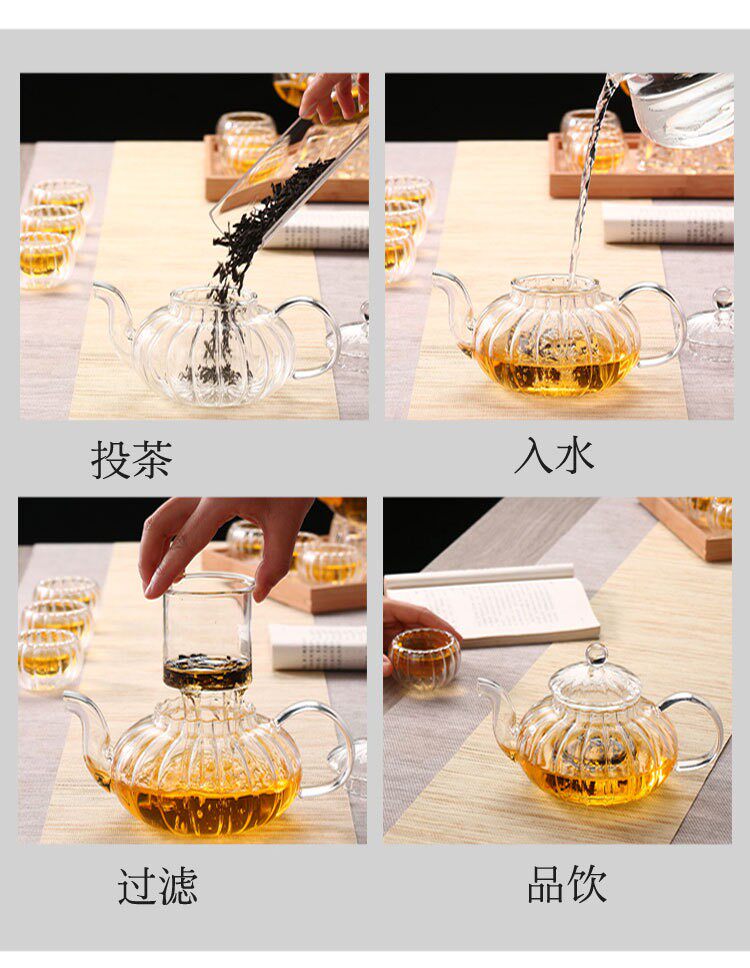 投茶

入水

过滤

品饮