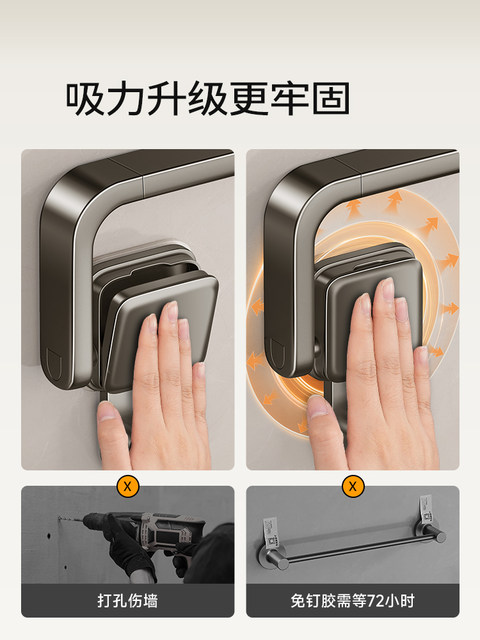 吸力升级更牢固

X

打孔伤墙

X

免钉胶需等72小时