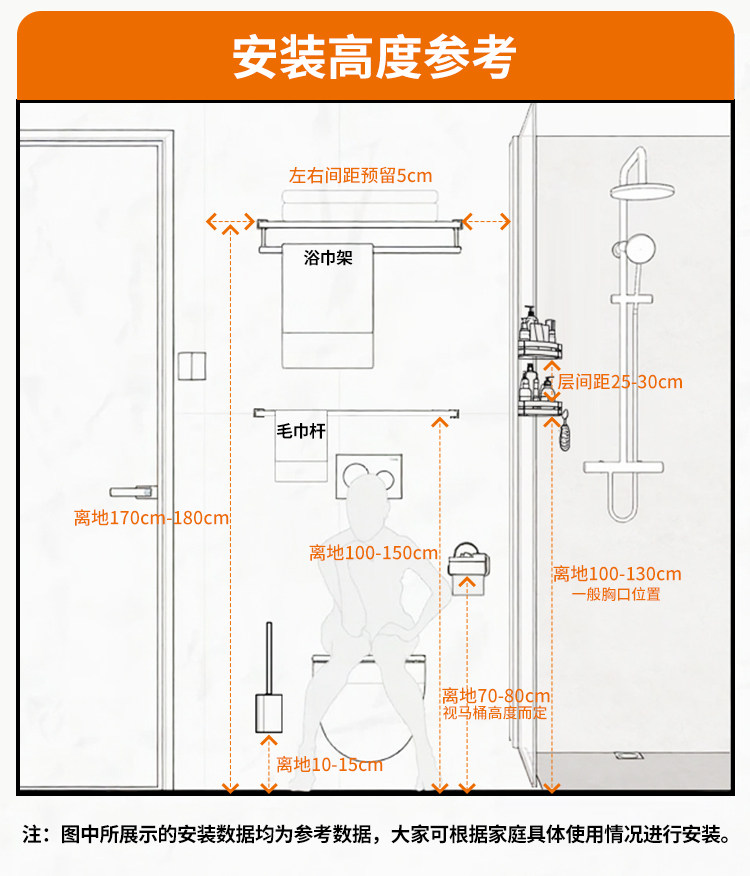 安装高度参考

左右间距预留5cm

浴巾架

层间距25-30cm

毛巾杆

离地170cm-180cm

离地100-150cm

离地100-130cm
一般胸口位置

离地70-80cm
视马桶高度而定

离地10-15cm

注：图中所展示的安装数据均为参考数据，大家可根据家庭具体使用情况进行安装。