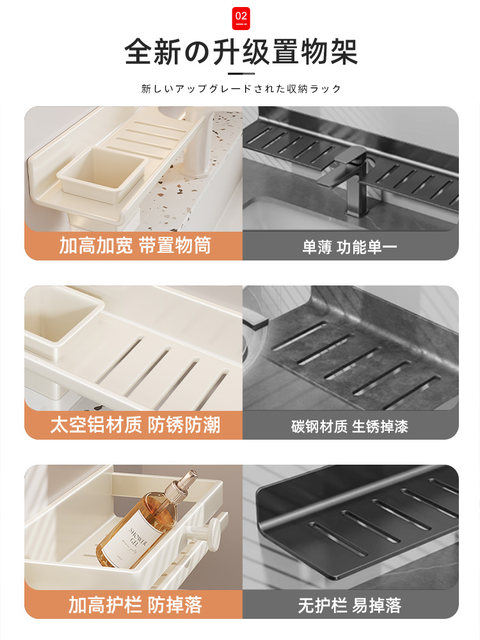 02

全新の升级置物架

新しいアップグレードされた収納ラック

加高加宽 带置物筒

单薄 功能单一

太空铝材质 防锈防潮

碳钢材质 生锈掉漆

SHOWER GEL

加高护栏 防掉落

无护栏 易掉落