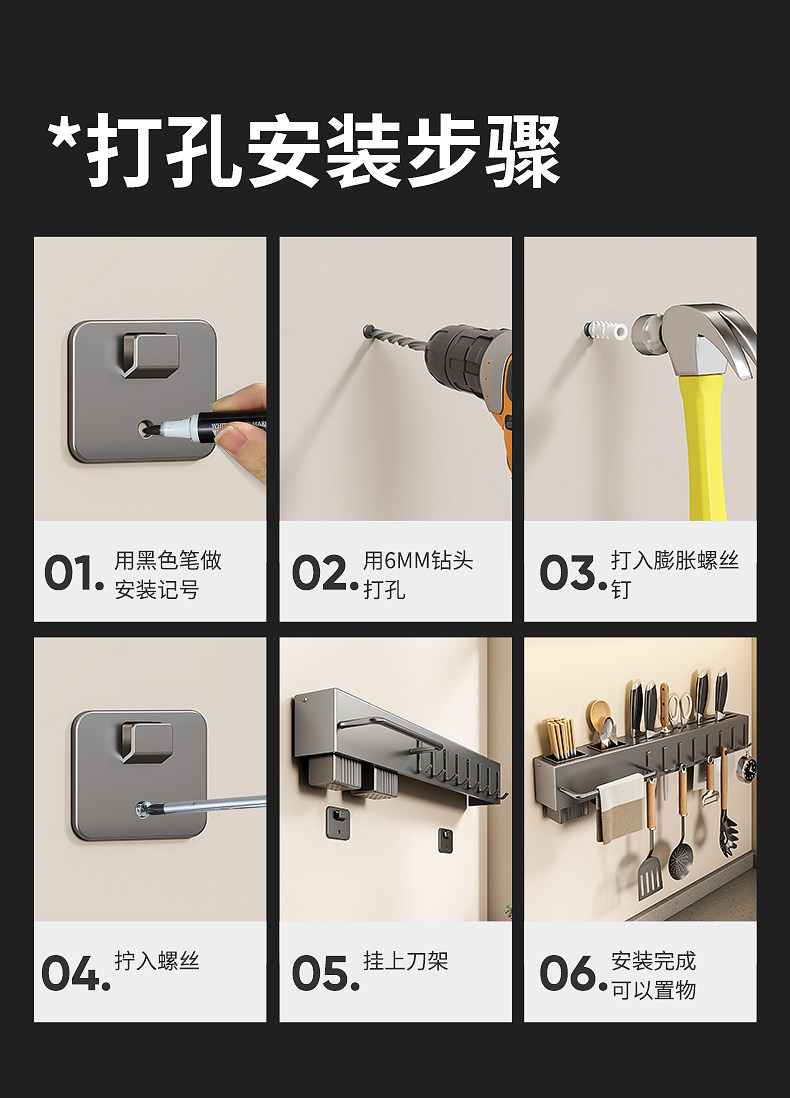 *打孔安装步骤

01. 用黑色笔做安装记号

02. 用6MM钻头打孔

03. 打入膨胀螺丝钉

04. 拧入螺丝

05. 挂上刀架

06. 安装完成可以置物