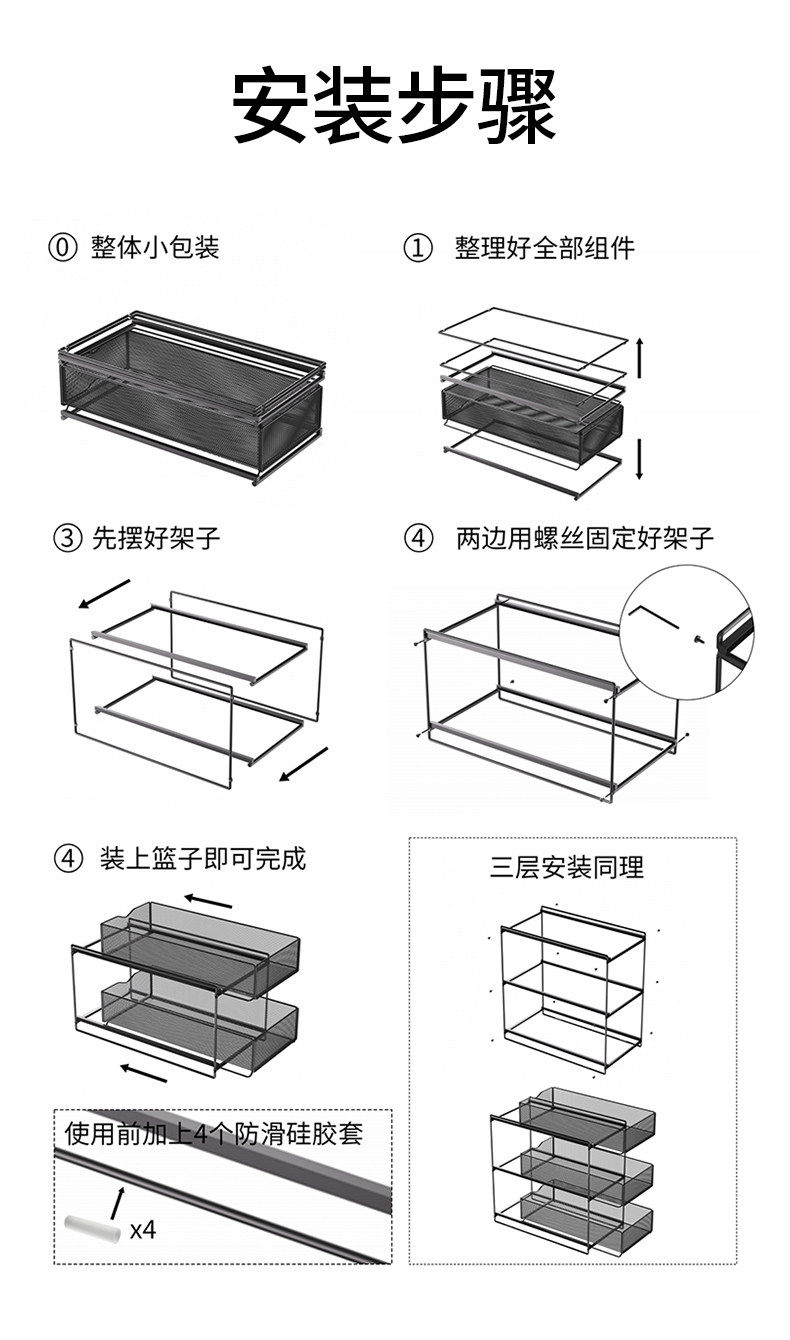 安装步骤

⓪ 整体小包装

① 整理好全部组件

③ 先摆好架子

④ 两边用螺丝固定好架子

④ 装上篮子即可完成

三层安装同理

使用前加上4个防滑硅胶套

x4