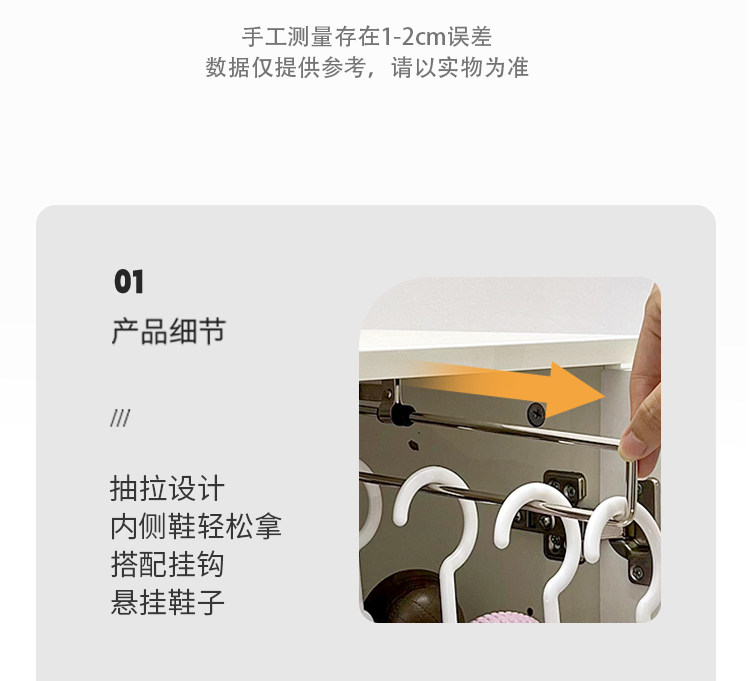 手工测量存在1-2cm误差
数据仅提供参考，请以实物为准

01
产品细节

///

抽拉设计
内侧鞋轻松拿
搭配挂钩
悬挂鞋子