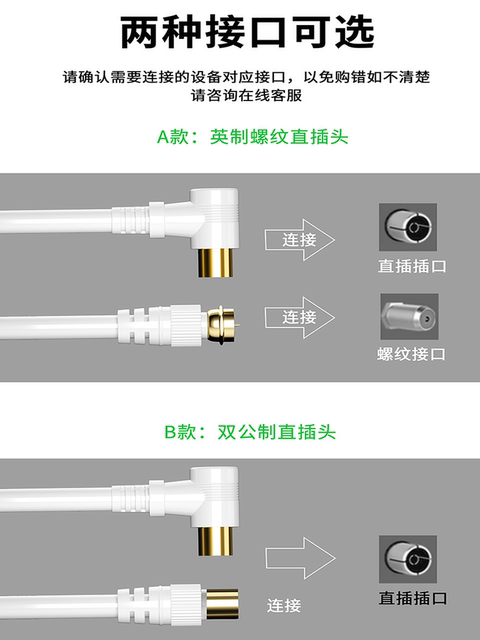 两种接口可选

请确认需要连接的设备对应接口，以免购错如不清楚请咨询在线客服

A款：英制螺纹直插头

连接

直插插口

连接

螺纹接口

B款：双公制直插头

直插插口

连接