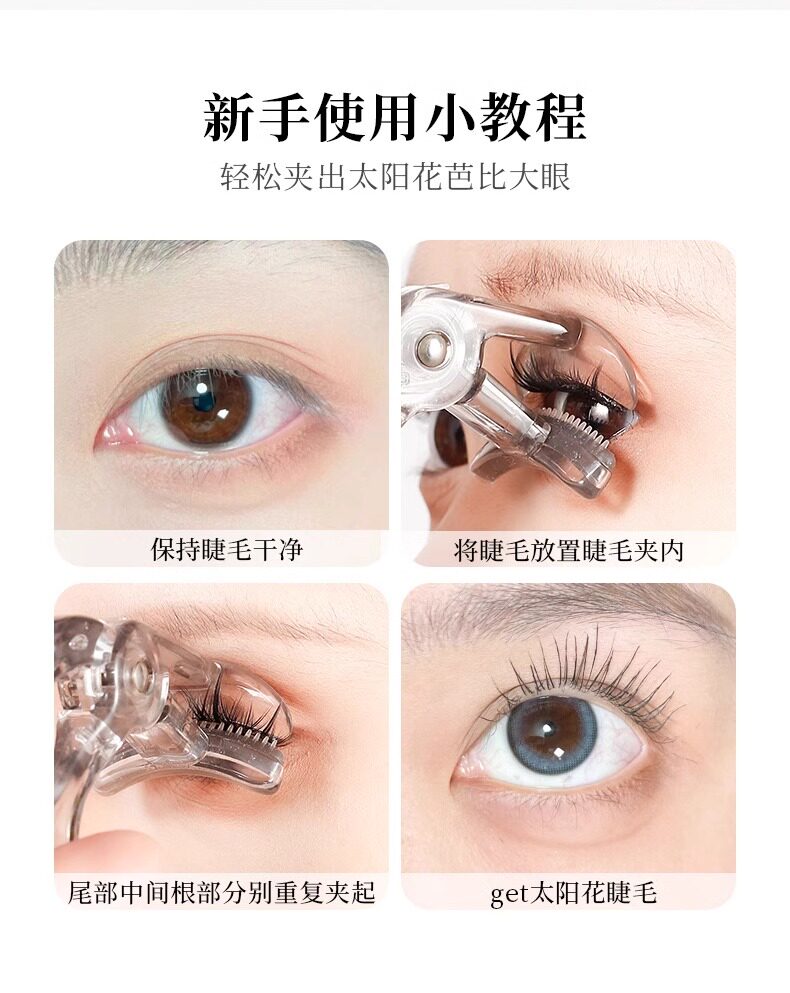 新手使用小教程

轻松夹出太阳花芭比大眼

保持睫毛干净

将睫毛放置睫毛夹内

尾部中间根部分别重复夹起

get太阳花睫毛