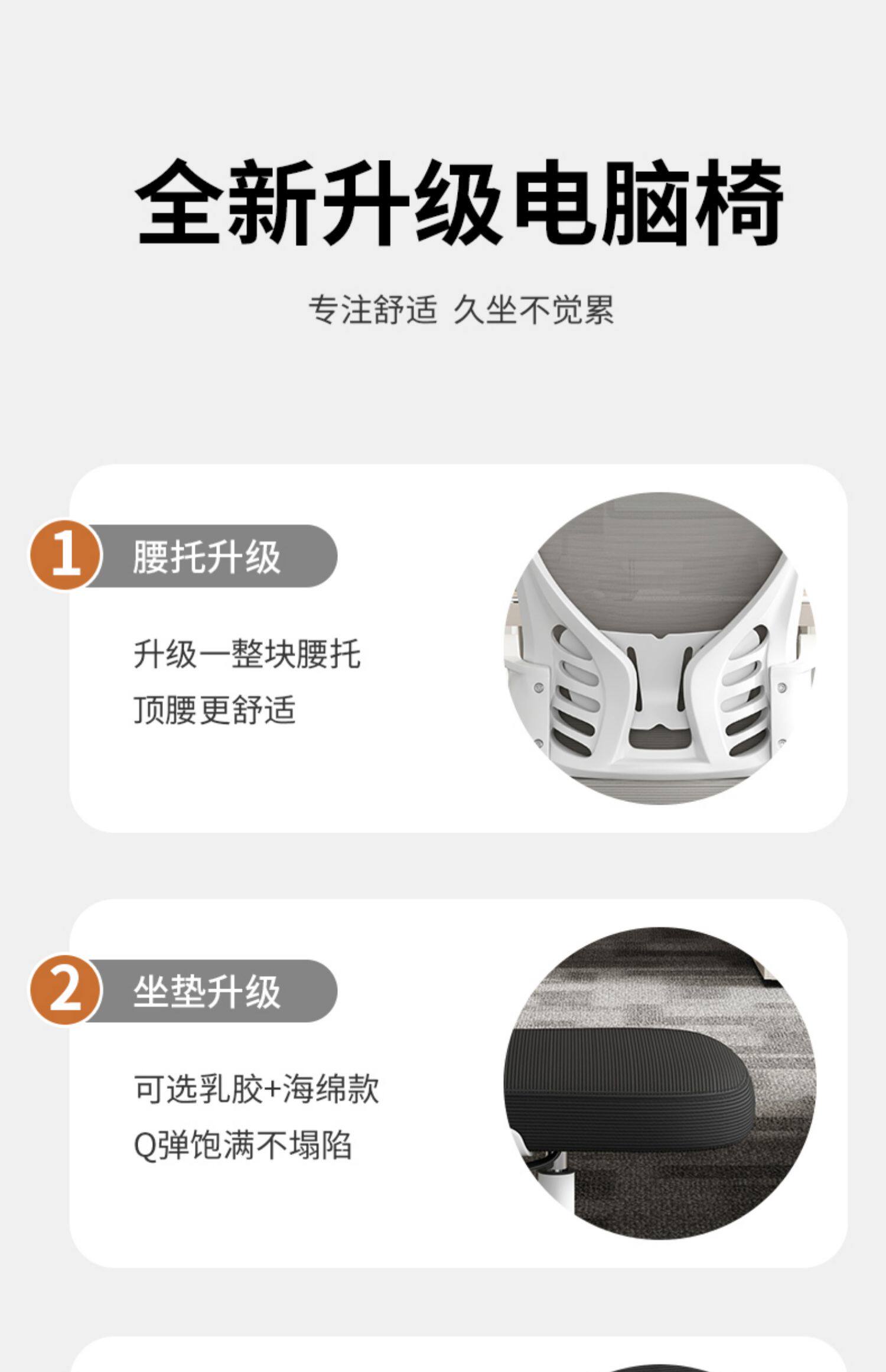 全新升级电脑椅

专注舒适 久坐不觉累

1 腰托升级

升级一整块腰托
顶腰更舒适

2 坐垫升级

可选乳胶+海绵款
Q弹饱满不塌陷