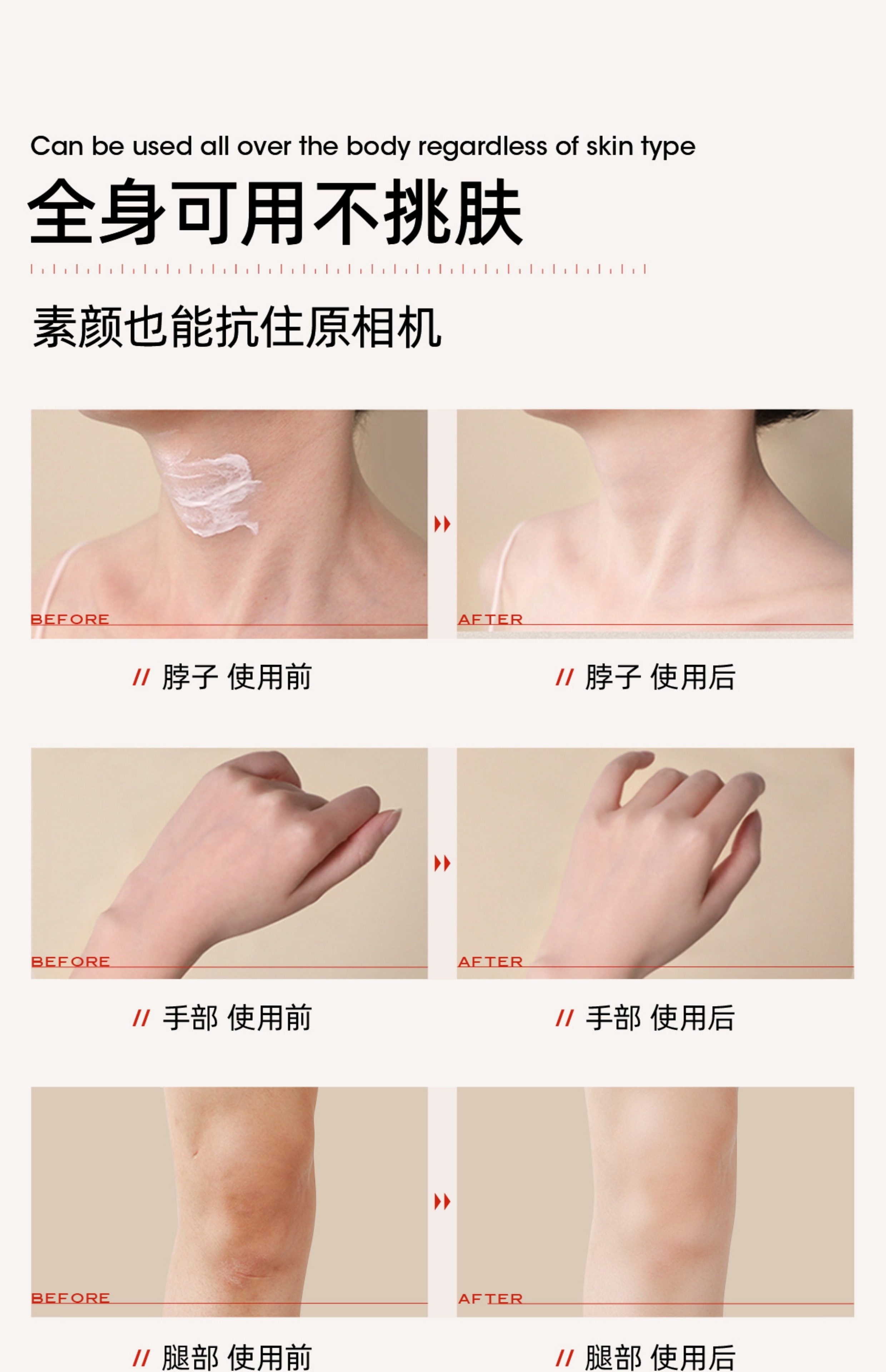 Can be used all over the body regardless of skin type

全身可用不挑肤

素颜也能抗住原相机

BEFORE

AFTER

// 脖子 使用前

// 脖子 使用后

BEFORE

AFTER

// 手部 使用前

// 手部 使用后

BEFORE

AFTER

// 腿部 使用前

// 腿部 使用后