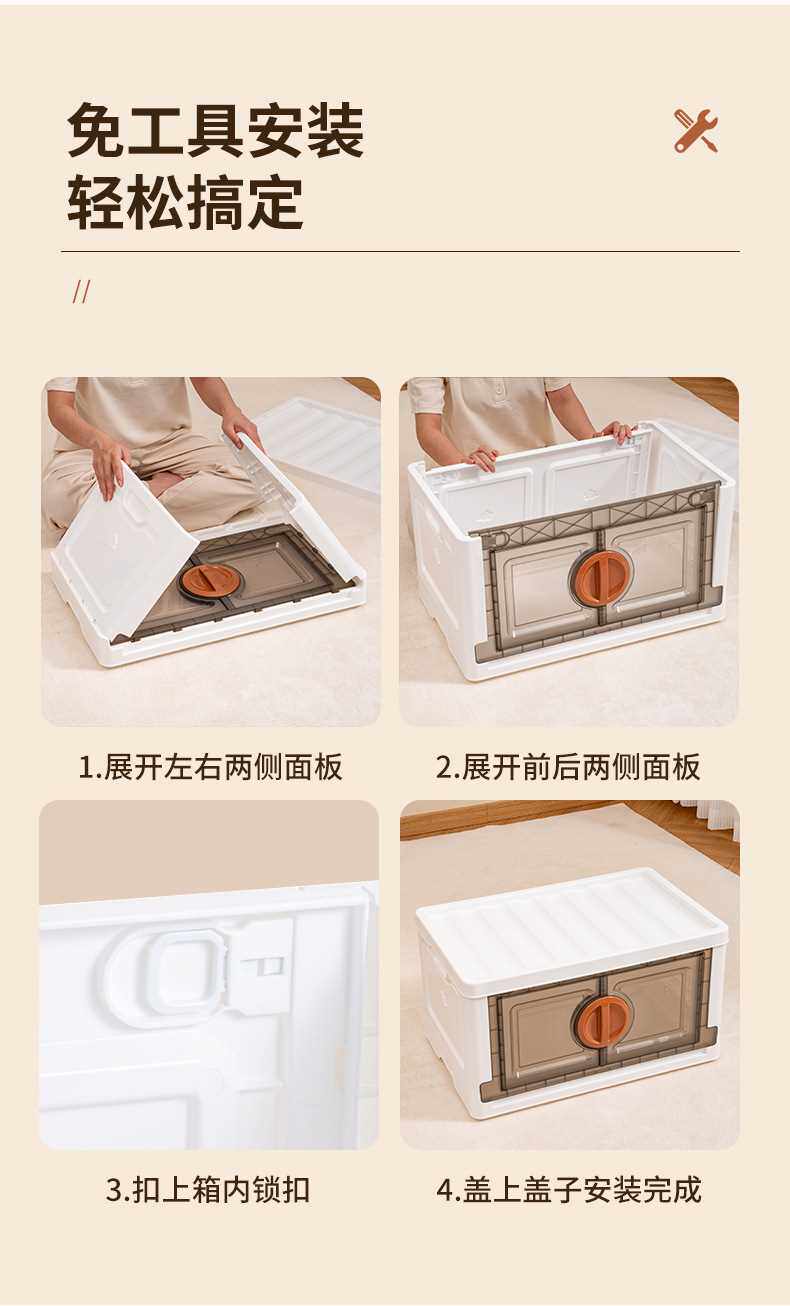 免工具安装
轻松搞定

//

1.展开左右两侧面板

2.展开前后两侧面板

3.扣上箱内锁扣

4.盖上盖子安装完成